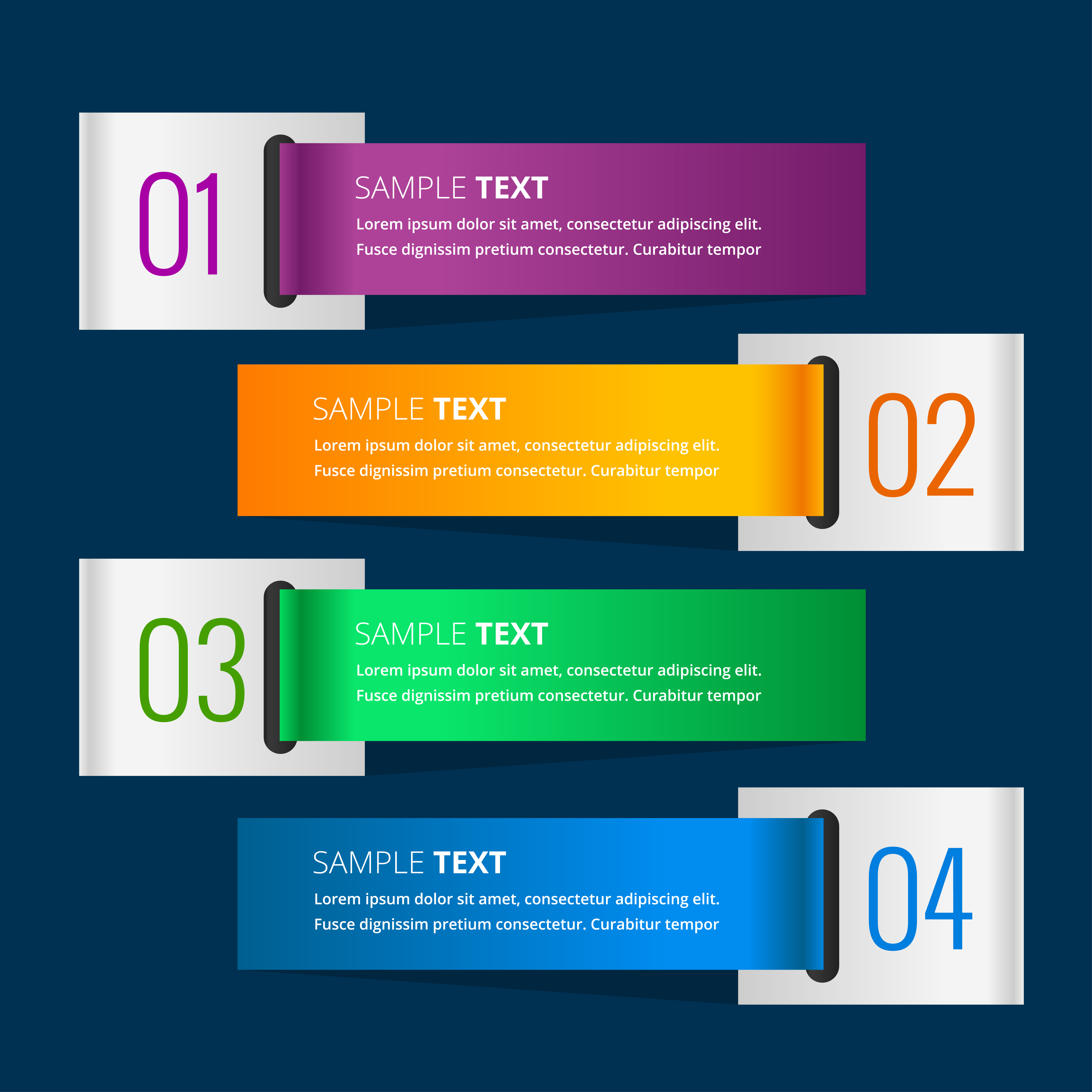 01

SAMPLE TEXT

Lorem ipsum dolor sit amet, consectetur adipiscing elit. Fusce dignissim pretium consectetur. Curabitur tempor

SAMPLE TEXT

Lorem ipsum dolor sit amet, consectetur adipiscing elit. Fusce dignissim pretium consectetur. Curabitur tempor

02

03

SAMPLE TEXT

Lorem ipsum dolor sit amet, consectetur adipiscing elit. Fusce dignissim pretium consectetur. Curabitur tempor

SAMPLE TEXT

Lorem ipsum dolor sit amet, consectetur adipiscing elit. Fusce dignissim pretium consectetur. Curabitur tempor

04