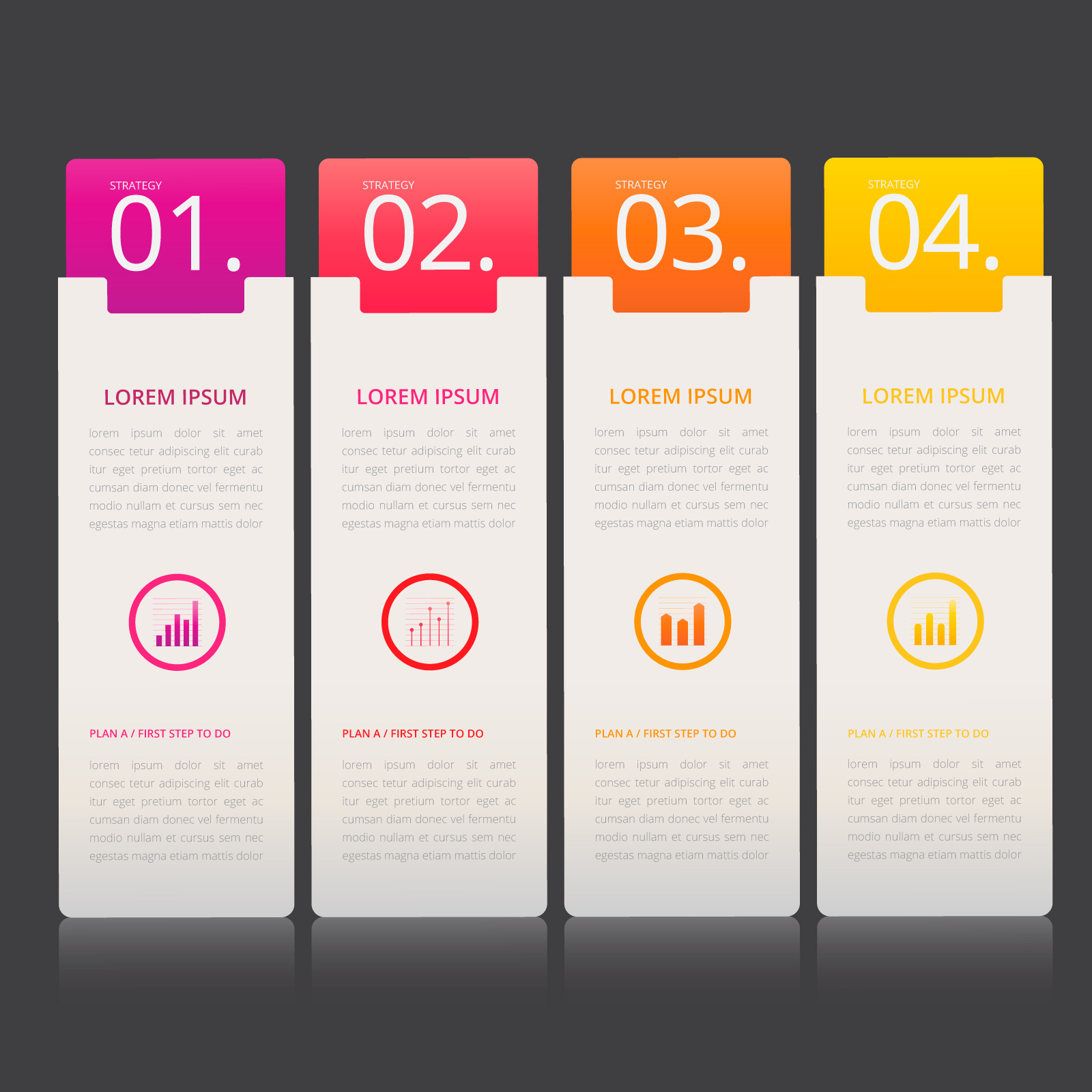 STRATEGY
01.

LOREM IPSUM

lorem ipsum dolor sit amet consec tetur adipiscing elit curab itur eget pretium tortor eget ac cumsan diam donec vel fermentu modio nullam et cursus sem nec egestas magna etiam mattis dolor

PLAN A / FIRST STEP TO DO

lorem ipsum dolor sit amet consec tetur adipiscing elit curab itur eget pretium tortor eget ac cumsan diam donec vel fermentu modio nullam et cursus sem nec egestas magna etiam mattis dolor

STRATEGY
02.

LOREM IPSUM

lorem ipsum dolor sit amet consec tetur adipiscing elit curab itur eget pretium tortor eget ac cumsan diam donec vel fermentu modio nullam et cursus sem nec egestas magna etiam mattis dolor

PLAN A / FIRST STEP TO DO

lorem ipsum dolor sit amet consec tetur adipiscing elit curab itur eget pretium tortor eget ac cumsan diam donec vel fermentu modio nullam et cursus sem nec egestas magna etiam mattis dolor

STRATEGY
03.

LOREM IPSUM

lorem ipsum dolor sit amet consec tetur adipiscing elit curab itur eget pretium tortor eget ac cumsan diam donec vel fermentu modio nullam et cursus sem nec egestas magna etiam mattis dolor

PLAN A / FIRST STEP TO DO

lorem ipsum dolor sit amet consec tetur adipiscing elit curab itur eget pretium tortor eget ac cumsan diam donec vel fermentu modio nullam et cursus sem nec egestas magna etiam mattis dolor

STRATEGY
04.

LOREM IPSUM

lorem ipsum dolor sit amet consec tetur adipiscing elit curab itur eget pretium tortor eget ac cumsan diam donec vel fermentu modio nullam et cursus sem nec egestas magna etiam mattis dolor

PLAN A / FIRST STEP TO DO

lorem ipsum dolor sit amet consec tetur adipiscing elit curab itur eget pretium tortor eget ac cumsan diam donec vel fermentu modio nullam et cursus sem nec egestas magna etiam mattis dolor