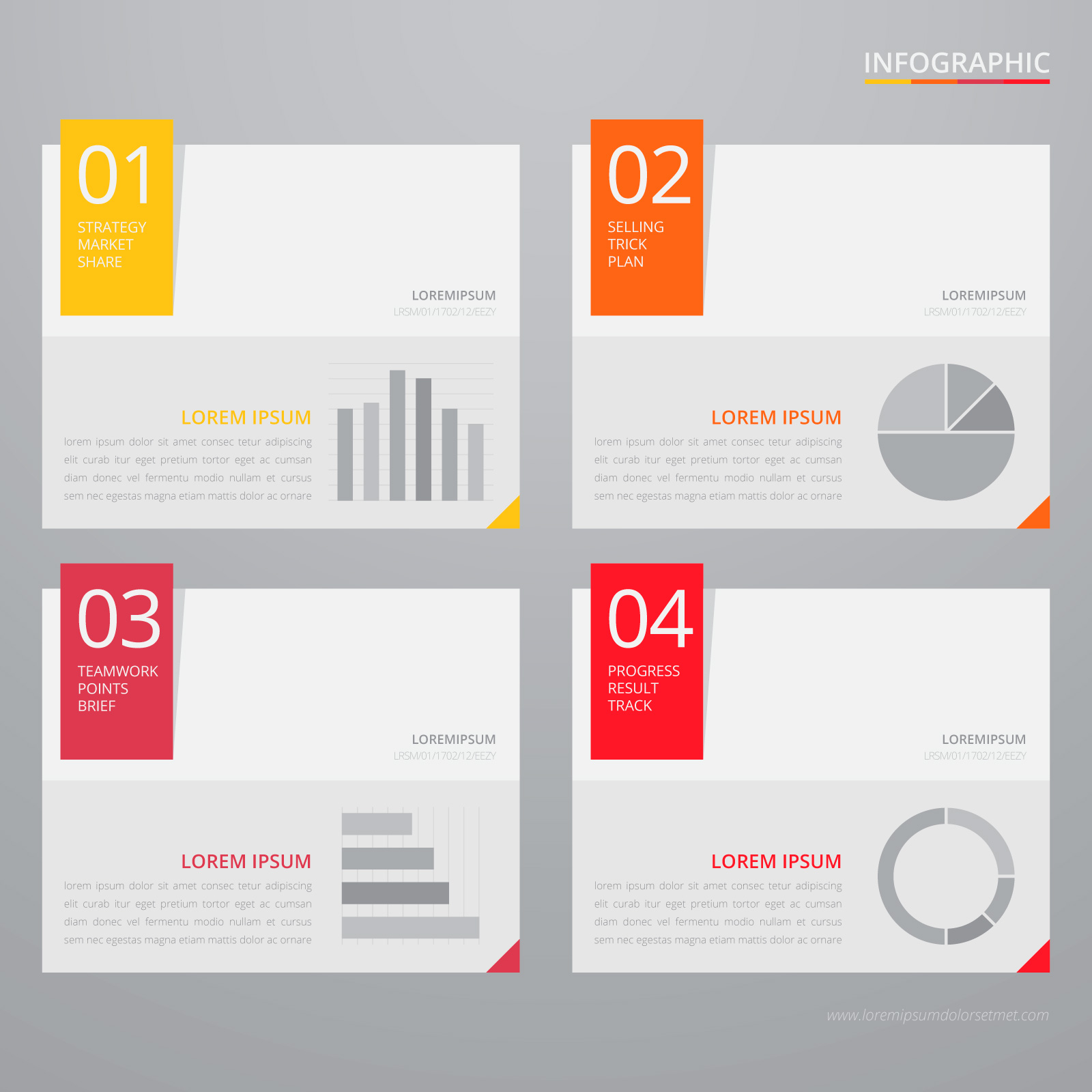 INFOGRAPHIC

01
STRATEGY
MARKET
SHARE

LOREMIPSUM
LRSM/01/1702/12/EEZY

LOREM IPSUM
lorem ipsum dolor sit amet consec tetur adipiscing elit curab itur eget pretium tortor eget ac cumsan diam donec vel fermentu modio nullam et cursus sem nec egestas magna etiam mattis dolor ac ornare

02
SELLING
TRICK
PLAN

LOREMIPSUM
LRSM/01/1702/12/EEZY

LOREM IPSUM
lorem ipsum dolor sit amet consec tetur adipiscing elit curab itur eget pretium tortor eget ac cumsan diam donec vel fermentu modio nullam et cursus sem nec egestas magna etiam mattis dolor ac ornare

03
TEAMWORK
POINTS
BRIEF

LOREMIPSUM
LRSM/01/1702/12/EEZY

LOREM IPSUM
lorem ipsum dolor sit amet consec tetur adipiscing elit curab itur eget pretium tortor eget ac cumsan diam donec vel fermentu modio nullam et cursus sem nec egestas magna etiam mattis dolor ac ornare

04
PROGRESS
RESULT
TRACK

LOREMIPSUM
LRSM/01/1702/12/EEZY

LOREM IPSUM
lorem ipsum dolor sit amet consec tetur adipiscing elit curab itur eget pretium tortor eget ac cumsan diam donec vel fermentu modio nullam et cursus sem nec egestas magna etiam mattis dolor ac ornare

www.loremipsumdolorsetmet.com