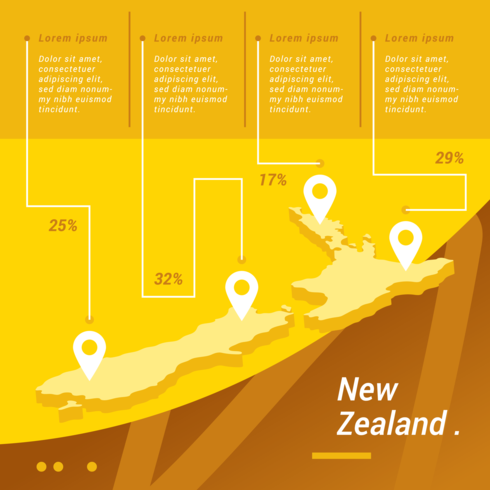 Lorem ipsum

Dolor sit amet, consectetuer adipiscing elit, sed diam nonummy nibh euismod tincidunt.

Lorem ipsum

Dolor sit amet, consectetuer adipiscing elit, sed diam nonummy nibh euismod tincidunt.

Lorem ipsum

Dolor sit amet, consectetuer adipiscing elit, sed diam nonummy nibh euismod tincidunt.

Lorem ipsum

Dolor sit amet, consectetuer adipiscing elit, sed diam nonummy nibh euismod tincidunt.

25%

32%

17%

29%

New Zealand .