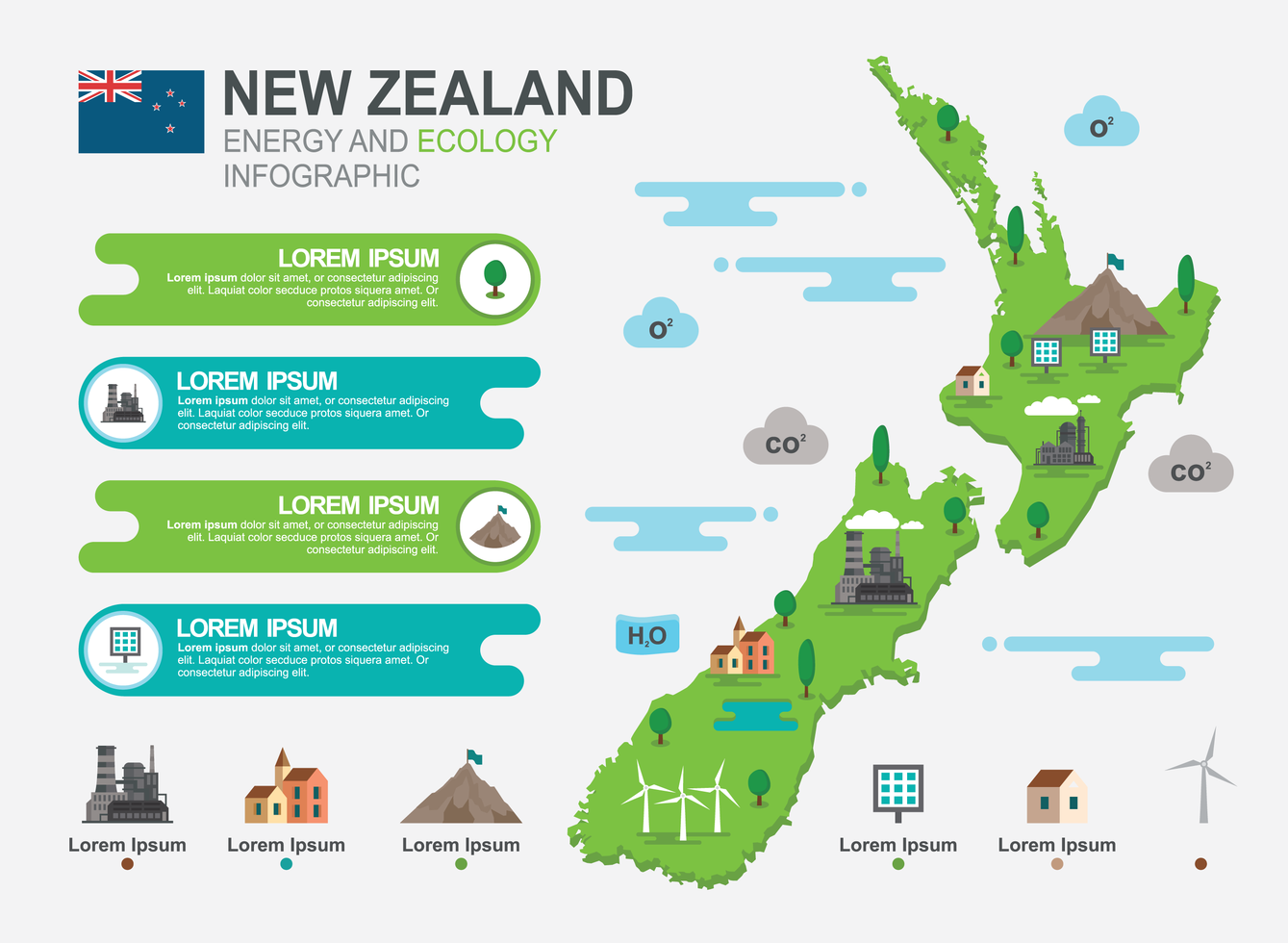 NEW ZEALAND
ENERGY AND ECOLOGY
INFOGRAPHIC

LOREM IPSUM
Lorem ipsum dolor sit amet, or consectetur adipiscing elit. Laquiat color secduce protos siquera amet. Or consectetur adipiscing elit.

LOREM IPSUM
Lorem ipsum dolor sit amet, or consectetur adipiscing elit. Laquiat color secduce protos siquera amet. Or consectetur adipiscing elit.

LOREM IPSUM
Lorem ipsum dolor sit amet, or consectetur adipiscing elit. Laquiat color secduce protos siquera amet. Or consectetur adipiscing elit.

LOREM IPSUM
Lorem ipsum dolor sit amet, or consectetur adipiscing elit. Laquiat color secduce protos siquera amet. Or consectetur adipiscing elit.

$O^2$

$O^2$

$CO^2$

$CO^2$

$H_2O$

Lorem Ipsum
Lorem Ipsum
Lorem Ipsum
Lorem Ipsum
Lorem Ipsum