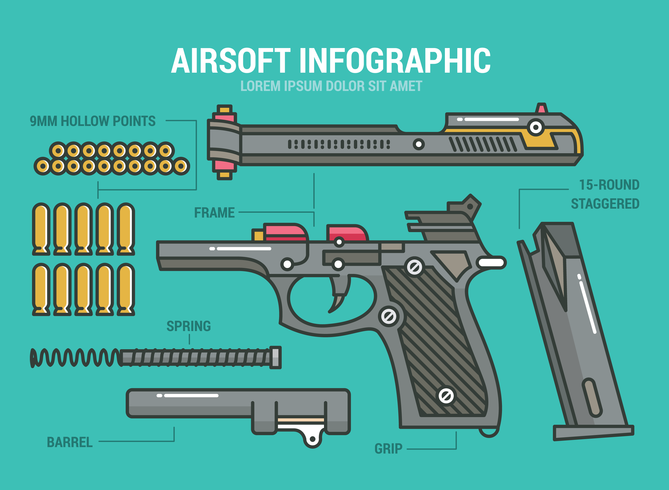 AIRSOFT INFOGRAPHIC
LOREM IPSUM DOLOR SIT AMET

9MM HOLLOW POINTS

FRAME

15-ROUND STAGGERED

SPRING

BARREL

GRIP