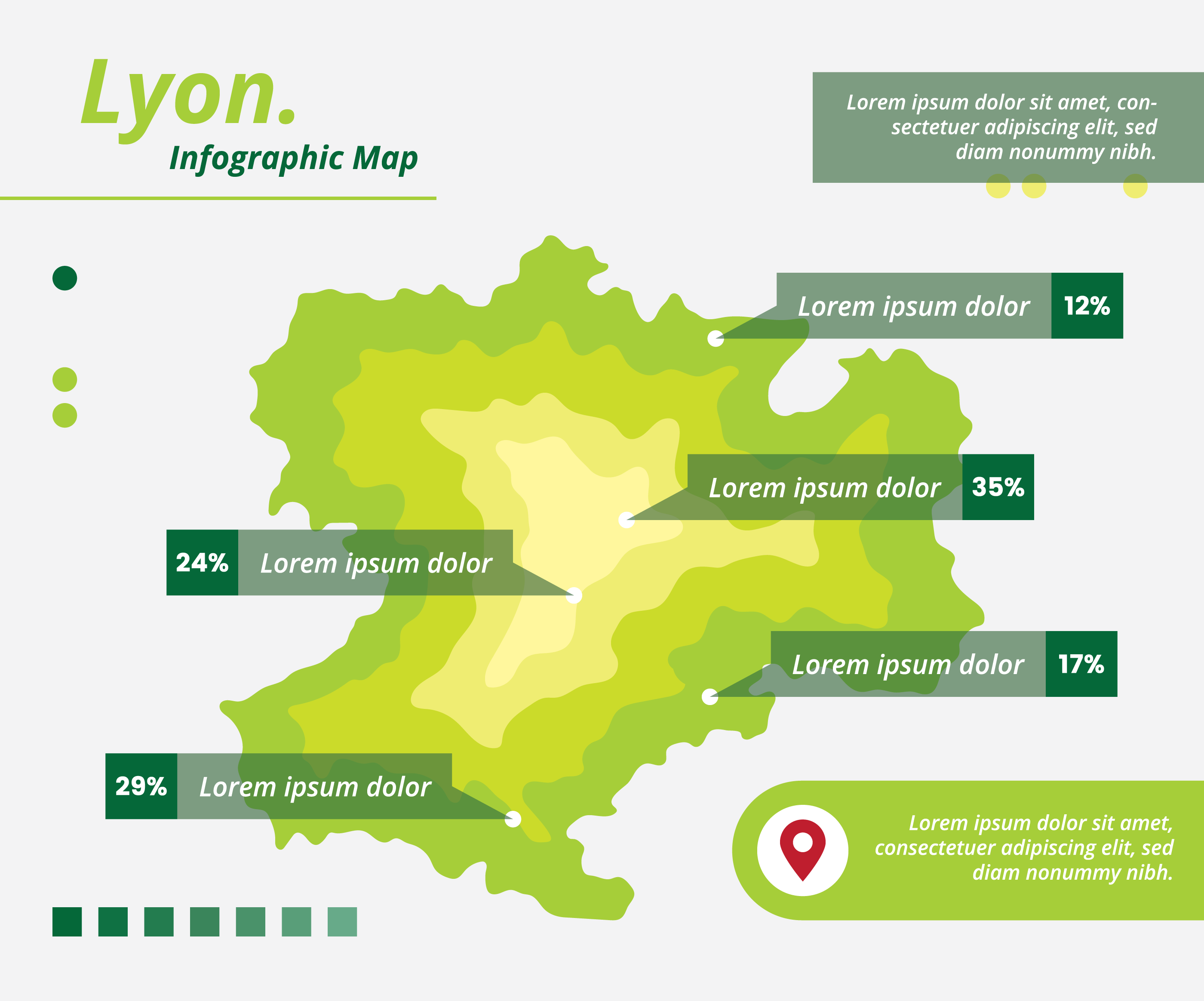 Lyon.
Infographic Map

Lorem ipsum dolor sit amet, consectetuer adipiscing elit, sed diam nonummy nibh.

Lorem ipsum dolor 12%

Lorem ipsum dolor 35%

24% Lorem ipsum dolor

Lorem ipsum dolor 17%

29% Lorem ipsum dolor

Lorem ipsum dolor sit amet, consectetuer adipiscing elit, sed diam nonummy nibh.