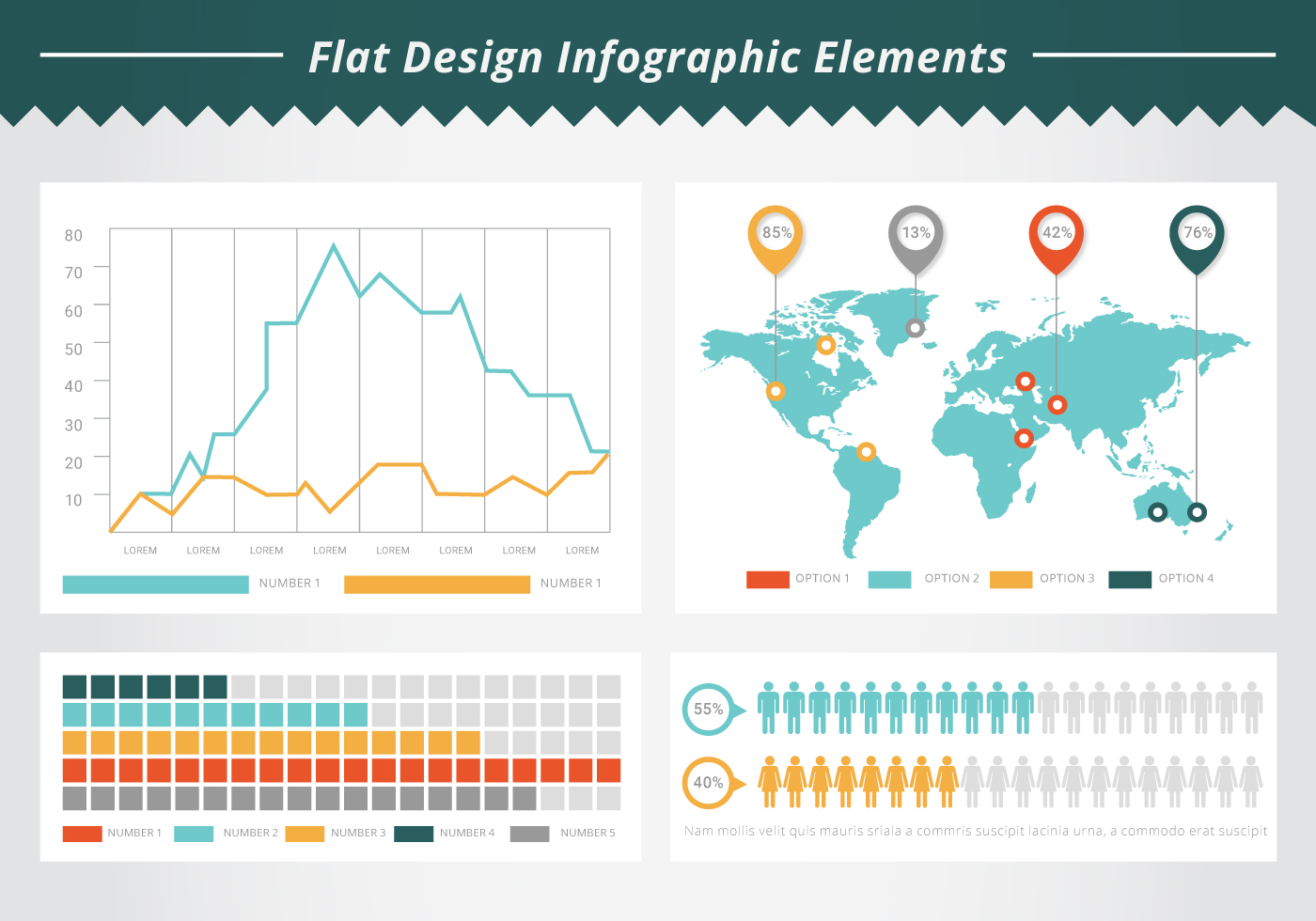 Flat Design Infographic Elements

80
70
60
50
40
30
20
10

LOREM LOREM LOREM LOREM LOREM LOREM LOREM LOREM

NUMBER 1
NUMBER 1

85%
13%
42%
76%

OPTION 1
OPTION 2
OPTION 3
OPTION 4

NUMBER 1
NUMBER 2
NUMBER 3
NUMBER 4
NUMBER 5

55%
40%

Nam mollis velit quis mauris sriala a commris suscipit lacinia urna, a commodo erat suscipit