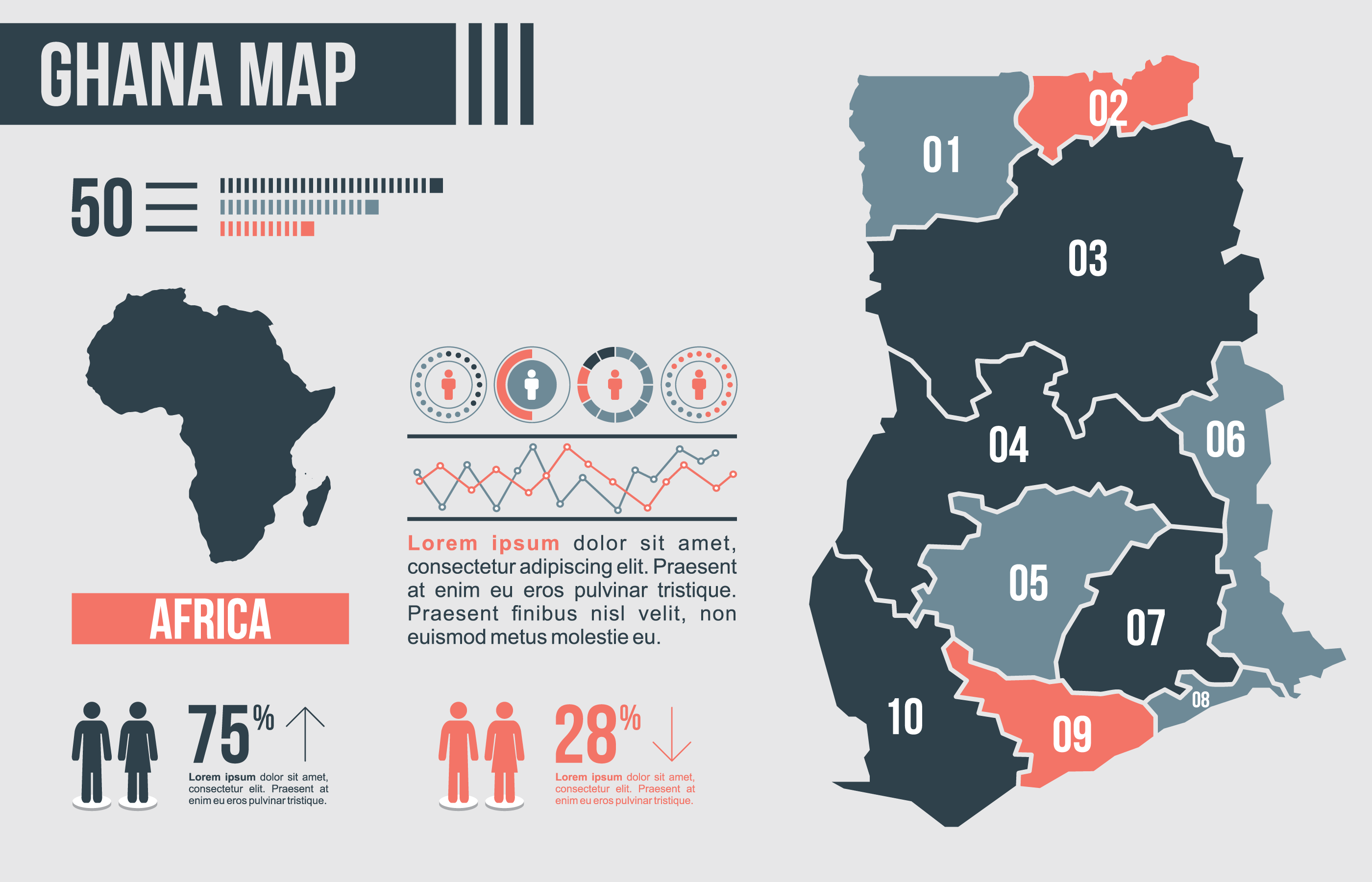 GHANA MAP

50

AFRICA

Lorem ipsum dolor sit amet, consectetur adipiscing elit. Praesent at enim eu eros pulvinar tristique. Praesent finibus nisl velit, non euismod metus molestie eu.

75%

Lorem ipsum dolor sit amet, consectetur elit. Praesent at enim eu eros pulvinar tristique.

28%

Lorem ipsum dolor sit amet, consectetur elit. Praesent at enim eu eros pulvinar tristique.

01
02
03
04
05
06
07
08
09
10