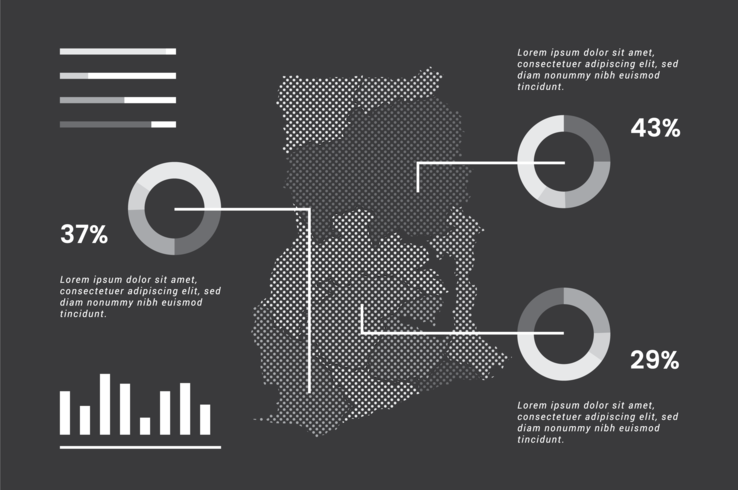 Lorem ipsum dolor sit amet, consectetuer adipiscing elit, sed diam nonummy nibh euismod tincidunt.

43%

37%

Lorem ipsum dolor sit amet, consectetuer adipiscing elit, sed diam nonummy nibh euismod tincidunt.

29%

Lorem ipsum dolor sit amet, consectetuer adipiscing elit, sed diam nonummy nibh euismod tincidunt.