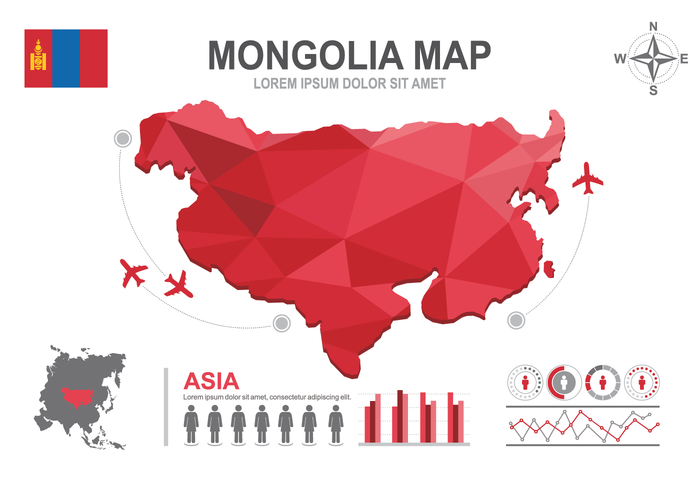 MONGOLIA MAP
LOREM IPSUM DOLOR SIT AMET

N
W
E
S

ASIA
Lorem ipsum dolor sit amet, consectetur adipiscing elit.