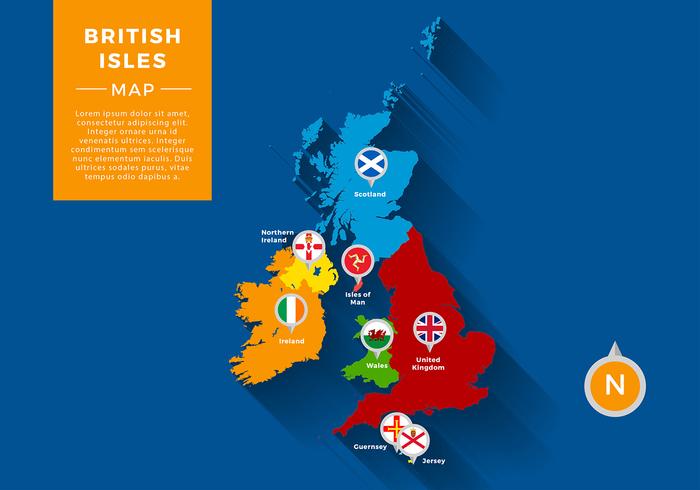 BRITISH ISLES

MAP

Lorem ipsum dolor sit amet, consectetur adipiscing elit. Integer ornare urna id venenatis ultrices. Integer condimentum sem scelerisque nunc elementum iaculis. Duis ultrices sodales purus, vitae tempus odio dapibus a.

Scotland

Northern Ireland

Isles of Man

Ireland

Wales

United Kingdom

Guernsey

Jersey

N