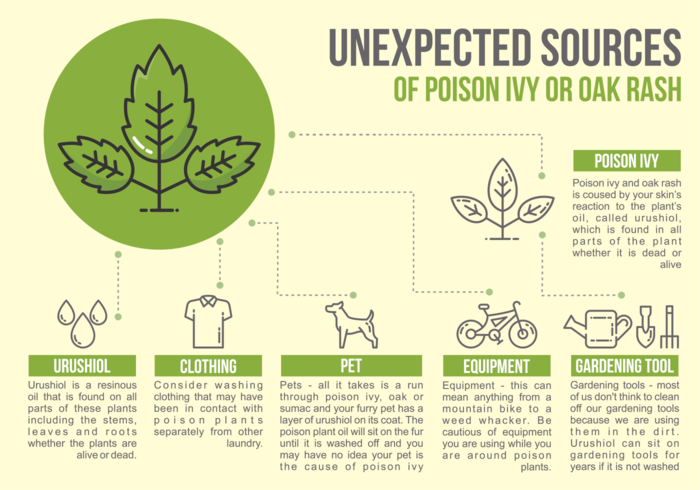 UNEXPECTED SOURCES
OF POISON IVY OR OAK RASH

POISON IVY
Poison ivy and oak rash is coused by your skin's reaction to the plant's oil, called urushiol, which is found in all parts of the plant whether it is dead or alive

URUSHIOL
Urushiol is a resinous oil that is found on all parts of these plants including the stems, leaves and roots whether the plants are alive or dead.

CLOTHING
Consider washing clothing that may have been in contact with poison plants separately from other laundry.

PET
Pets - all it takes is a run through poison ivy, oak or sumac and your furry pet has a layer of urushiol on its coat. The poison plant oil will sit on the fur until it is washed off and you may have no idea your pet is the cause of poison ivy

EQUIPMENT
Equipment - this can mean anything from a mountain bike to a weed whacker. Be cautious of equipment you are using while you are around poison plants.

GARDENING TOOL
Gardening tools - most of us don't think to clean off our gardening tools because we are using them in the dirt. Urushiol can sit on gardening tools for years if it is not washed