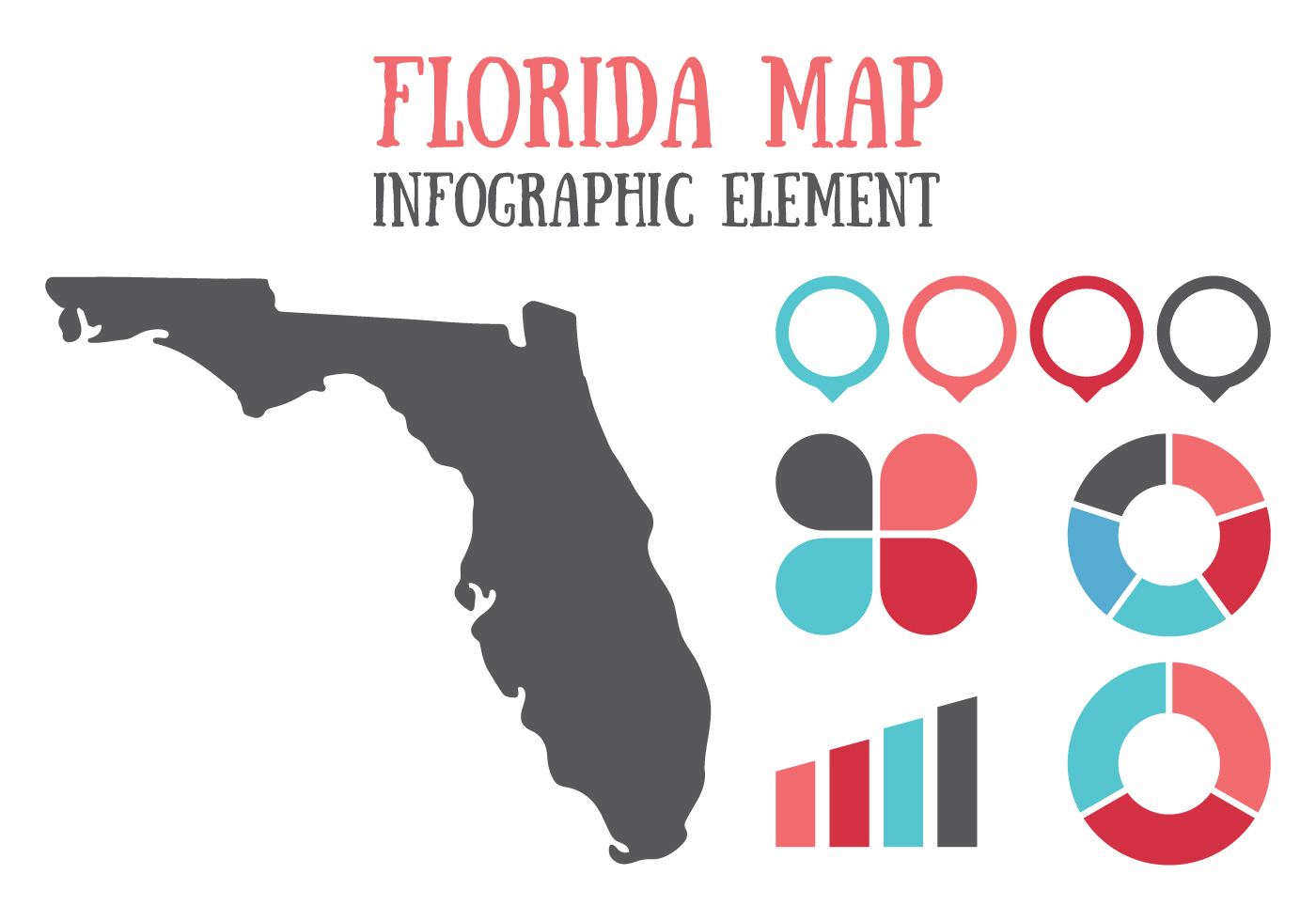 FLORIDA MAP
INFOGRAPHIC ELEMENT