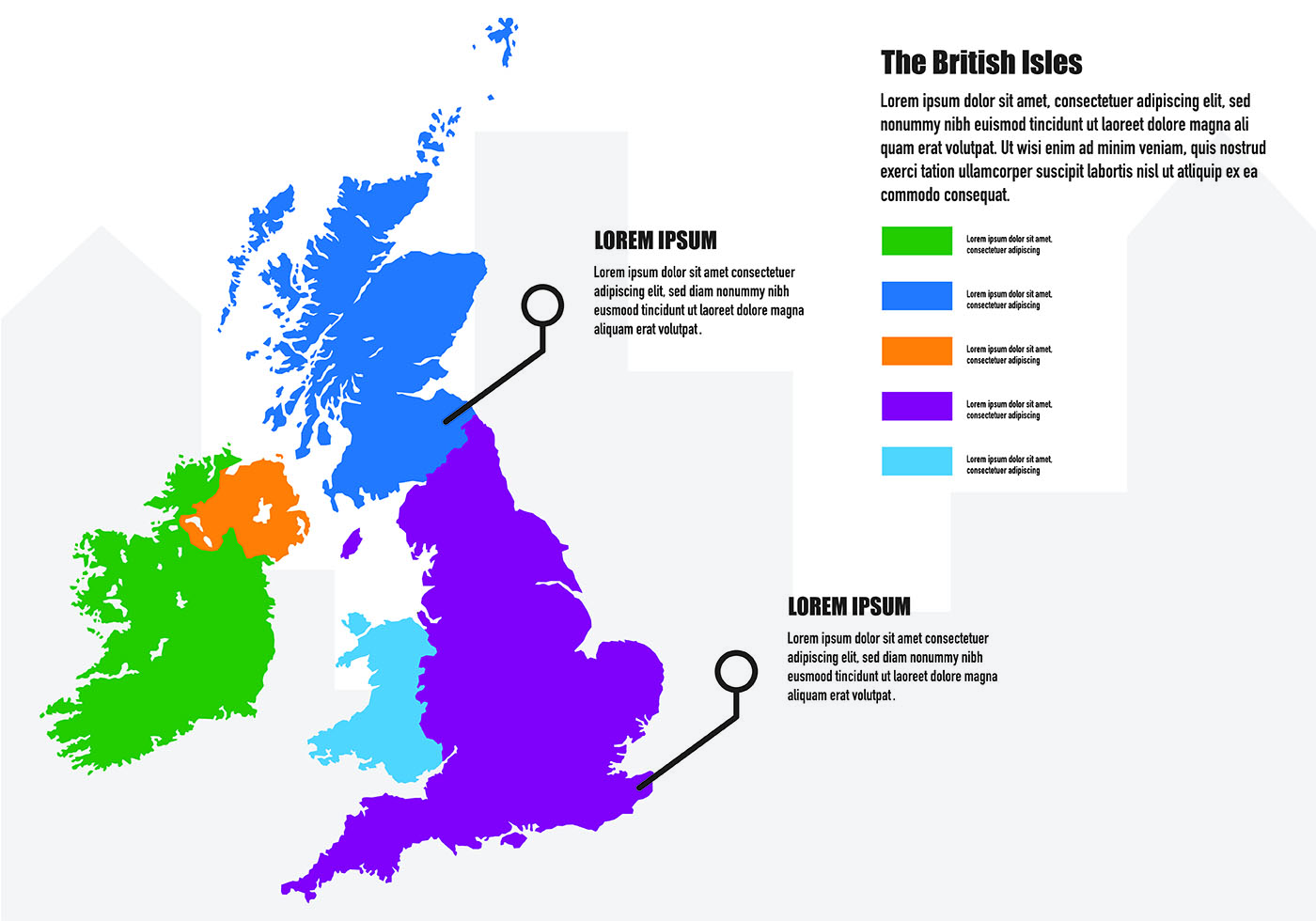 The British Isles

Lorem ipsum dolor sit amet, consectetuer adipiscing elit, sed nonummy nibh euismod tincidunt ut laoreet dolore magna ali quam erat volutpat. Ut wisi enim ad minim veniam, quis nostrud exerci tation ullamcorper suscipit labortis nisl ut atliquip ex ea commodo consequat.

Lorem ipsum dolor sit amet, consectetuer adipiscing

Lorem ipsum dolor sit amet, consectetuer adipiscing

Lorem ipsum dolor sit amet, consectetuer adipiscing

Lorem ipsum dolor sit amet, consectetuer adipiscing

Lorem ipsum dolor sit amet, consectetuer adipiscing

LOREM IPSUM

Lorem ipsum dolor sit amet consectetuer adipiscing elit, sed diam nonummy nibh eusmood tincidunt ut laoreet dolore magna aliquam erat volutpat.

LOREM IPSUM

Lorem ipsum dolor sit amet consectetuer adipiscing elit, sed diam nonummy nibh eusmood tincidunt ut laoreet dolore magna aliquam erat volutpat.