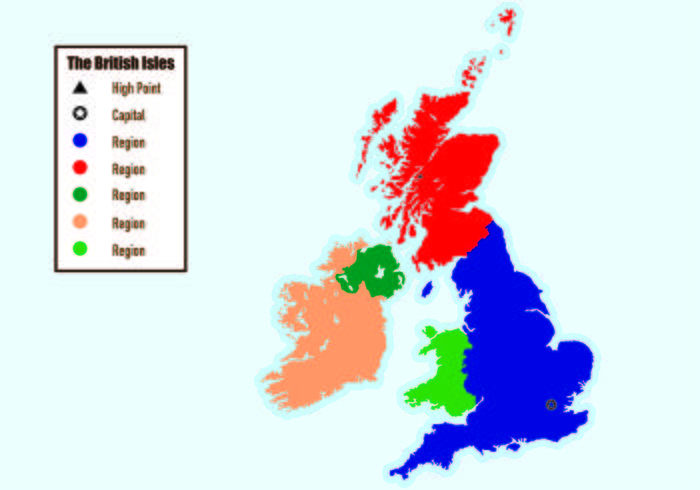 The British Isles
High Point
Capital
Region
Region
Region
Region
Region