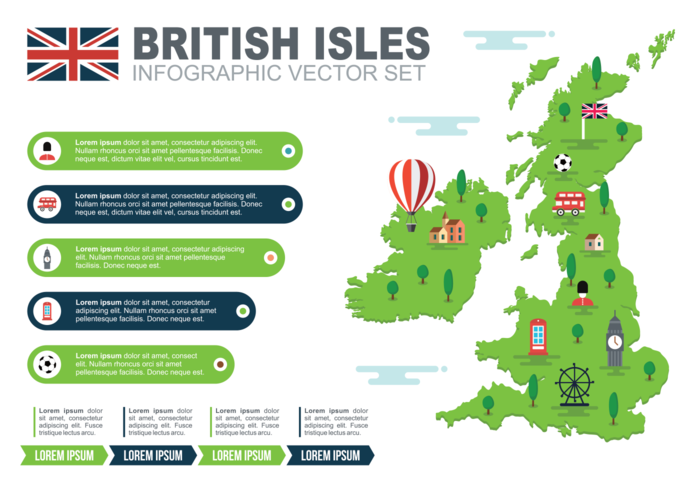 BRITISH ISLES
INFOGRAPHIC VECTOR SET

Lorem ipsum dolor sit amet, consectetur adipiscing elit. Nullam rhoncus orci sit amet pellentesque facilisis. Donec neque est, dictum vitae elit vel, cursus tincidunt est.

Lorem ipsum dolor sit amet, consectetur adipiscing elit. Nullam rhoncus orci sit amet pellentesque facilisis. Donec neque est, dictum vitae elit vel, cursus tincidunt est.

Lorem ipsum dolor sit amet, consectetur adipiscing elit. Nullam rhoncus orci sit amet pellentesque facilisis. Donec neque est.

Lorem ipsum dolor sit amet, consectetur adipiscing elit. Nullam rhoncus orci sit amet pellentesque facilisis. Donec neque est.

Lorem ipsum dolor sit amet, consect elit. Nullam rhoncus orci sit amet pellentesque facilisis. Donec neque est.

Lorem ipsum dolor sit amet, consectetur adipiscing elit. Fusce tristique lectus arcu.

Lorem ipsum dolor sit amet, consectetur adipiscing elit. Fusce tristique lectus arcu.

Lorem ipsum dolor sit amet, consectetur adipiscing elit. Fusce tristique lectus arcu.

Lorem ipsum dolor sit amet, consectetur adipiscing elit. Fusce tristique lectus arcu.

LOREM IPSUM
LOREM IPSUM
LOREM IPSUM
LOREM IPSUM