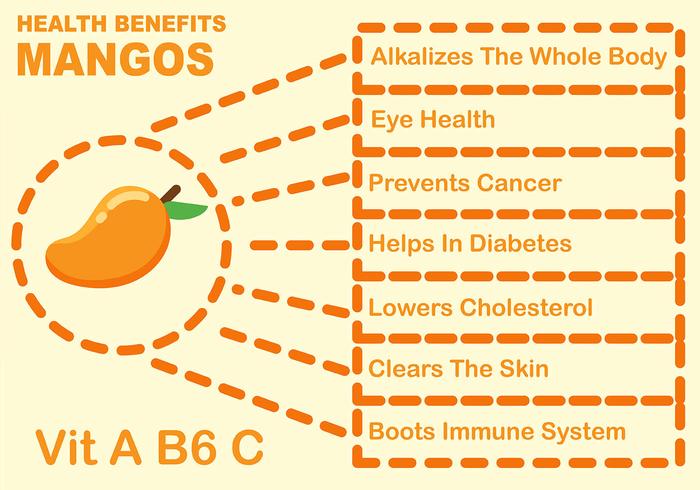 HEALTH BENEFITS
MANGOS

Alkalizes The Whole Body

Eye Health

Prevents Cancer

Helps In Diabetes

Lowers Cholesterol

Clears The Skin

Boots Immune System

Vit A B6 C