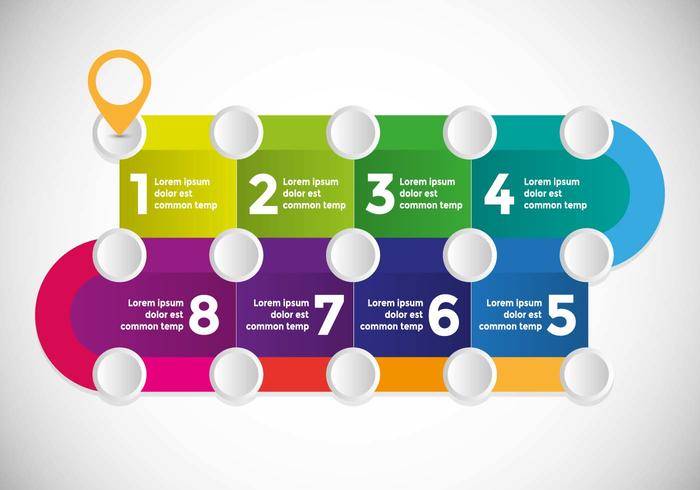 1 Lorem ipsum dolor est common temp

2 Lorem ipsum dolor est common temp

3 Lorem ipsum dolor est common temp

4 Lorem ipsum dolor est common temp

Lorem ipsum dolor est common temp 8

Lorem ipsum dolor est common temp 7

Lorem ipsum dolor est common temp 6

Lorem ipsum dolor est common temp 5