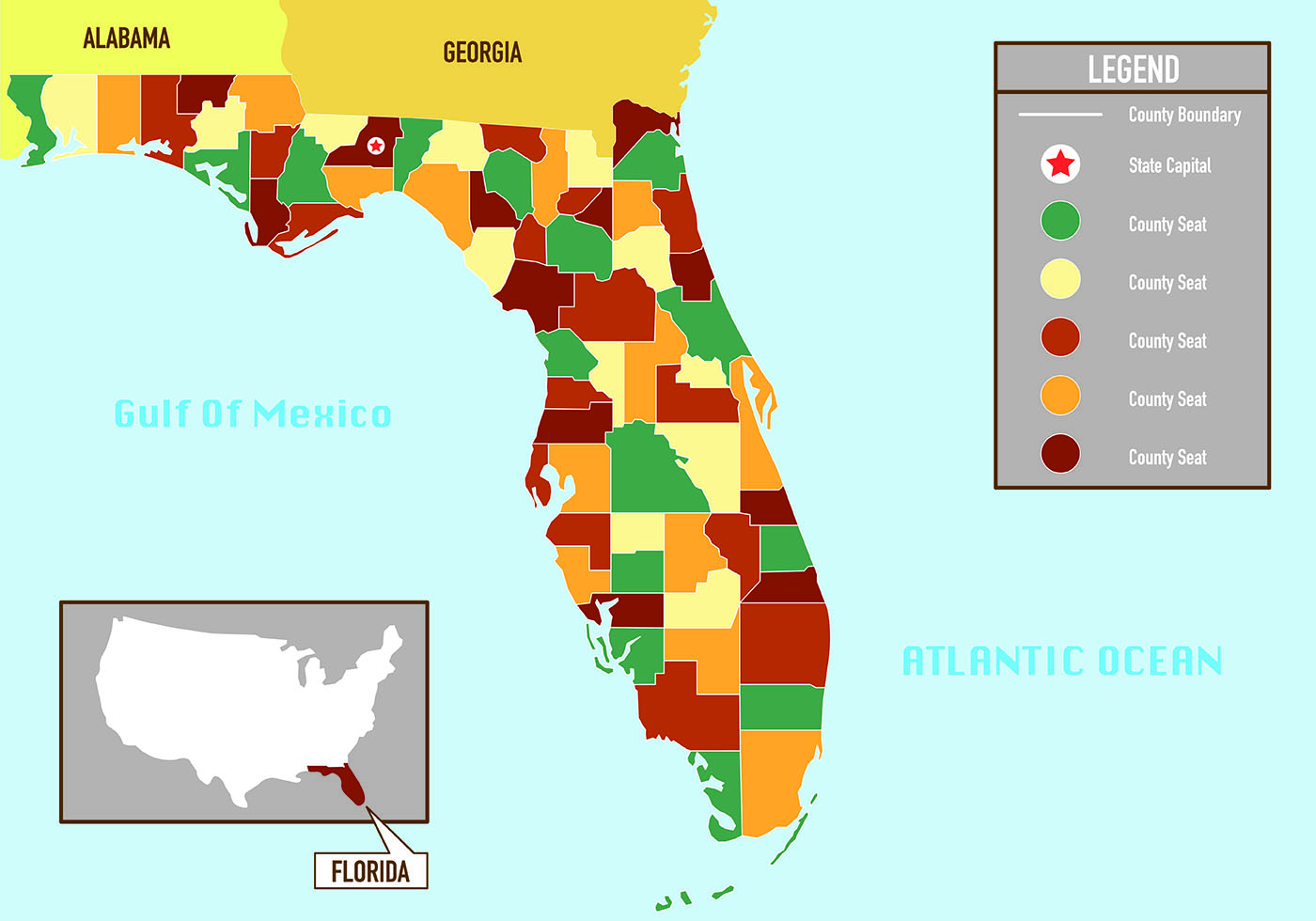 ALABAMA

GEORGIA

LEGEND

County Boundary

State Capital

County Seat

County Seat

County Seat

County Seat

County Seat

Gulf Of Mexico

ATLANTIC OCEAN

FLORIDA