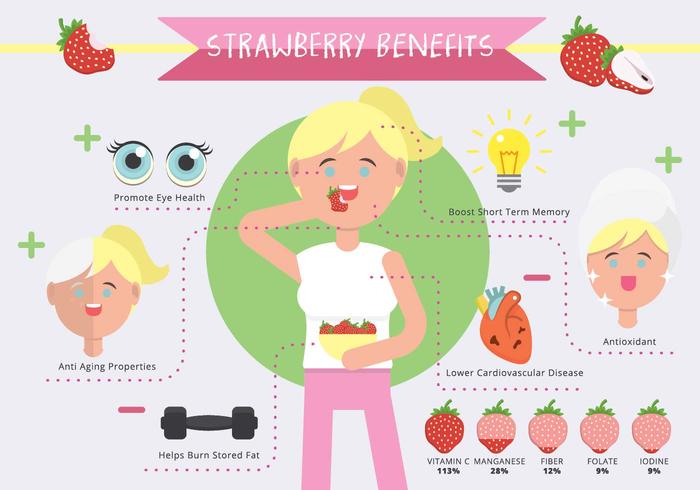 STRAWBERRY BENEFITS

Promote Eye Health

Boost Short Term Memory

Anti Aging Properties

Antioxidant

Lower Cardiovascular Disease

Helps Burn Stored Fat

VITAMIN C 113%
MANGANESE 28%
FIBER 12%
FOLATE 9%
IODINE 9%