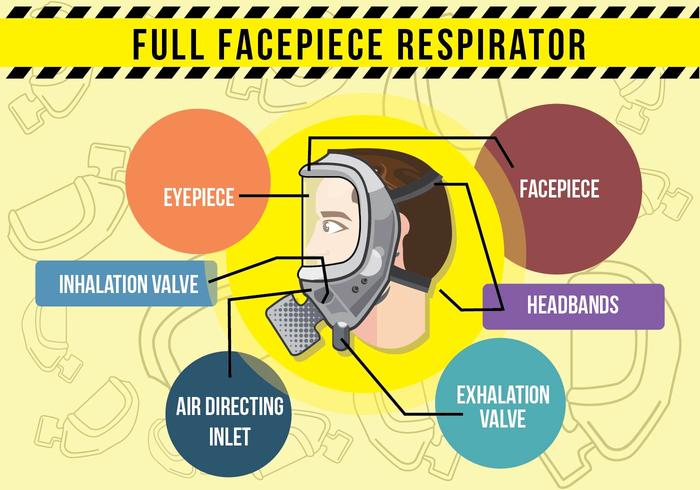 FULL FACEPIECE RESPIRATOR

EYEPIECE

FACEPIECE

INHALATION VALVE

HEADBANDS

AIR DIRECTING INLET

EXHALATION VALVE