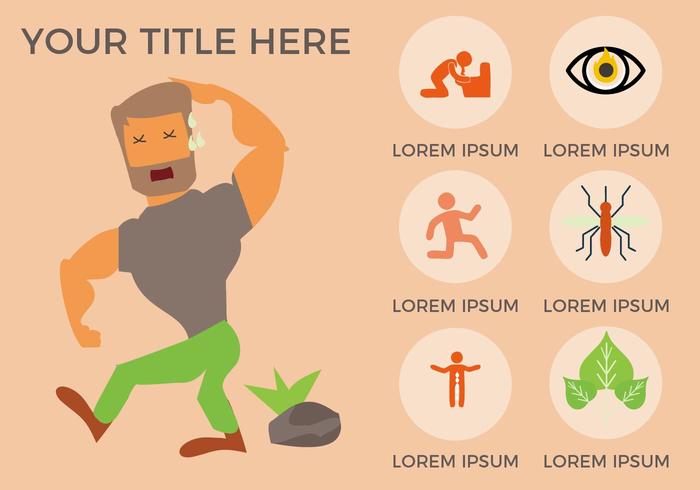 YOUR TITLE HERE

LOREM IPSUM

LOREM IPSUM

LOREM IPSUM

LOREM IPSUM

LOREM IPSUM

LOREM IPSUM