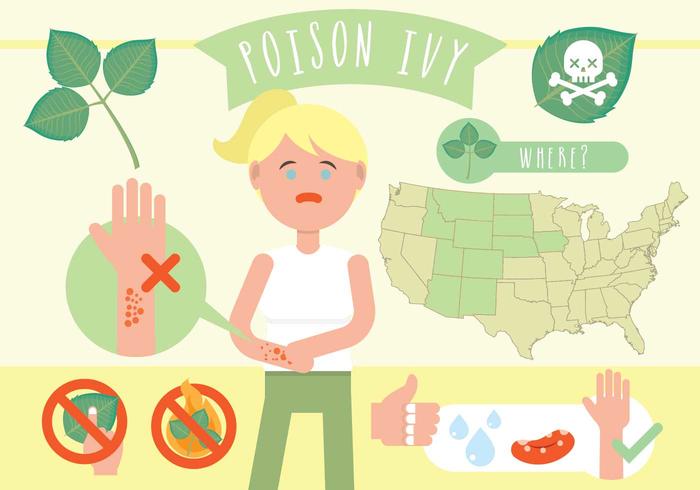 POISON IVY

WHERE?