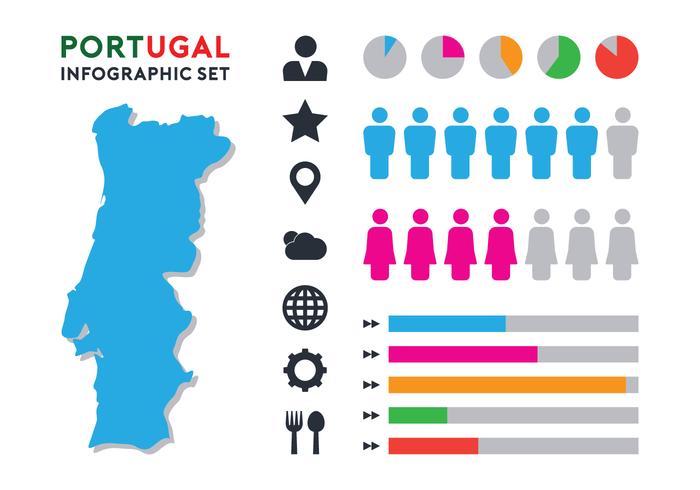 PORTUGAL
INFOGRAPHIC SET