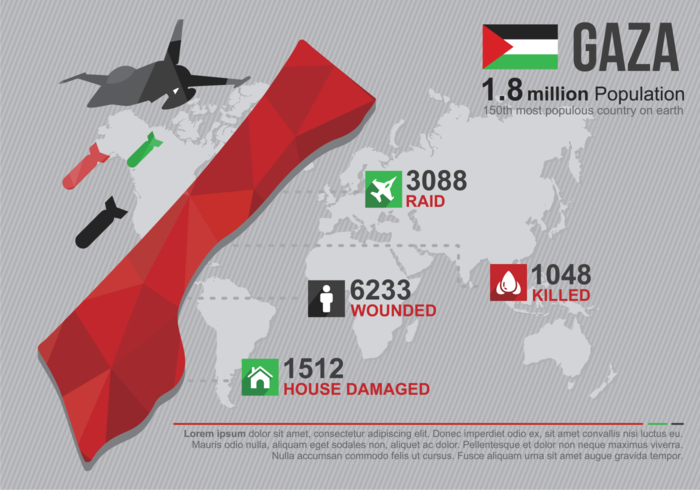 GAZA

1.8 million Population
150th most populous country on earth

3088
RAID

6233
WOUNDED

1048
KILLED

1512
HOUSE DAMAGED

Lorem ipsum dolor sit amet, consectetur adipiscing elit. Donec imperdiet odio ex, sit amet convallis nisi luctus eu. Mauris odio nulla, aliquam eget sodales non, aliquet ac dolor. Pellentesque et dolor non neque maximus viverra. Nulla accumsan commodo felis ut cursus. Fusce aliquam urna sit amet augue gravida tempor.