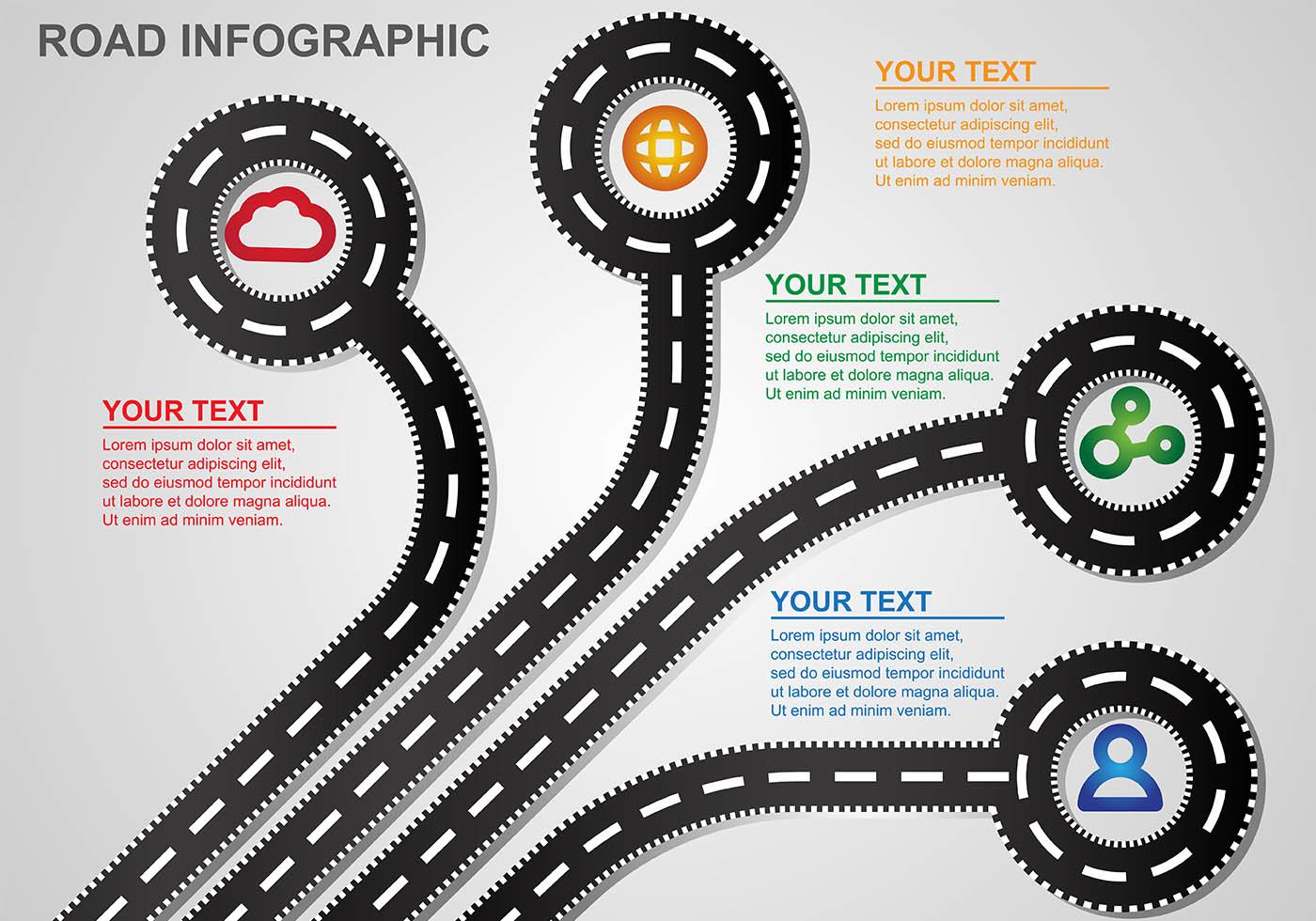 ROAD INFOGRAPHIC

YOUR TEXT
Lorem ipsum dolor sit amet, consectetur adipiscing elit, sed do eiusmod tempor incididunt ut labore et dolore magna aliqua. Ut enim ad minim veniam.

YOUR TEXT
Lorem ipsum dolor sit amet, consectetur adipiscing elit, sed do eiusmod tempor incididunt ut labore et dolore magna aliqua. Ut enim ad minim veniam.

YOUR TEXT
Lorem ipsum dolor sit amet, consectetur adipiscing elit, sed do eiusmod tempor incididunt ut labore et dolore magna aliqua. Ut enim ad minim veniam.

YOUR TEXT
Lorem ipsum dolor sit amet, consectetur adipiscing elit, sed do eiusmod tempor incididunt ut labore et dolore magna aliqua. Ut enim ad minim veniam.