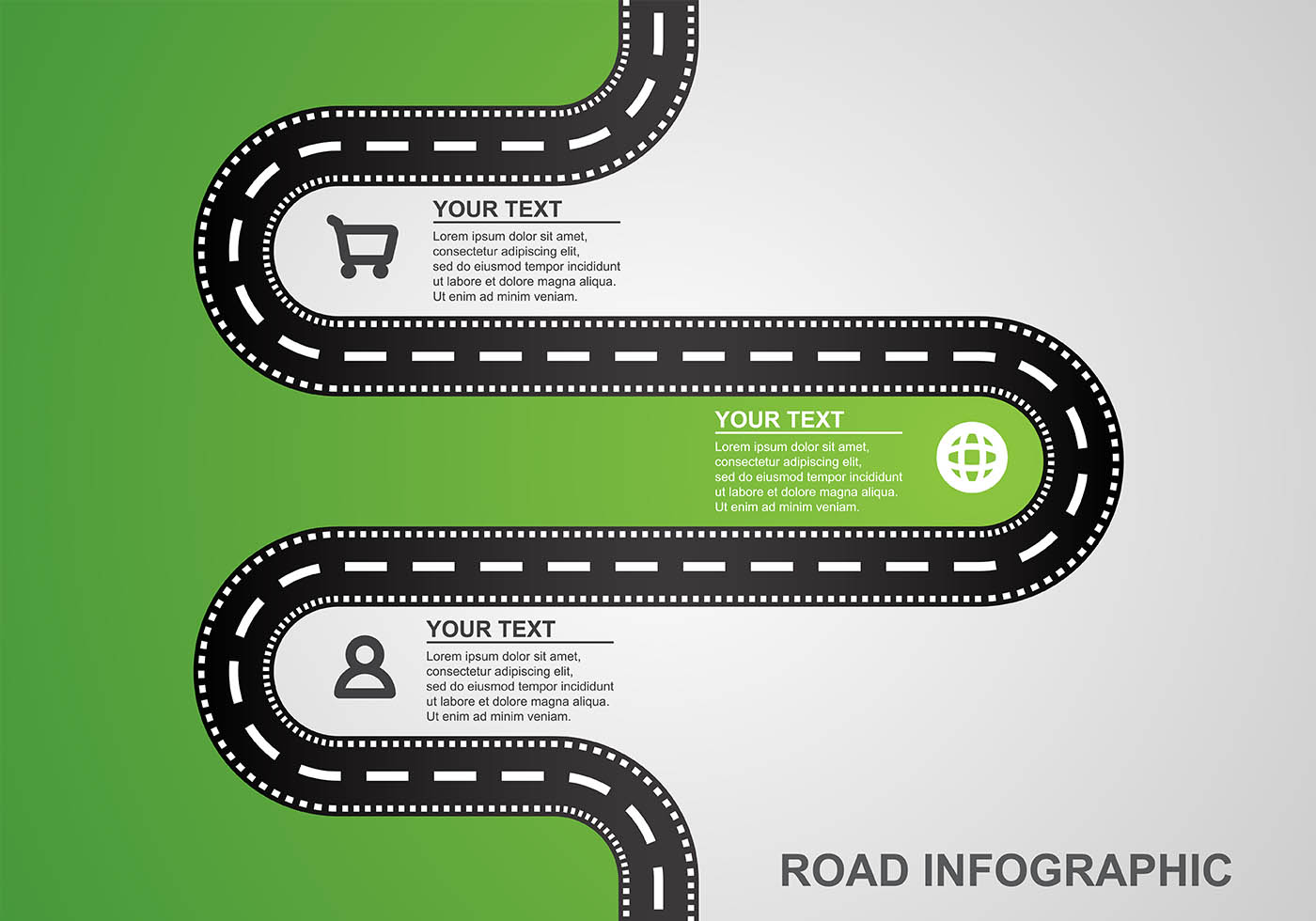 YOUR TEXT
Lorem ipsum dolor sit amet, consectetur adipiscing elit, sed do eiusmod tempor incididunt ut labore et dolore magna aliqua. Ut enim ad minim veniam.

YOUR TEXT
Lorem ipsum dolor sit amet, consectetur adipiscing elit, sed do eiusmod tempor incididunt ut labore et dolore magna aliqua. Ut enim ad minim veniam.

YOUR TEXT
Lorem ipsum dolor sit amet, consectetur adipiscing elit, sed do eiusmod tempor incididunt ut labore et dolore magna aliqua. Ut enim ad minim veniam.

ROAD INFOGRAPHIC