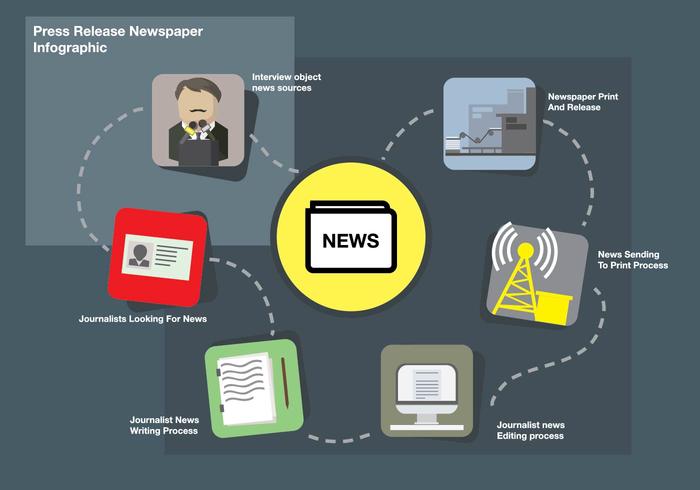 Press Release Newspaper Infographic

Interview object news sources

Newspaper Print And Release

NEWS

News Sending To Print Process

Journalists Looking For News

Journalist News Writing Process

Journalist news Editing process