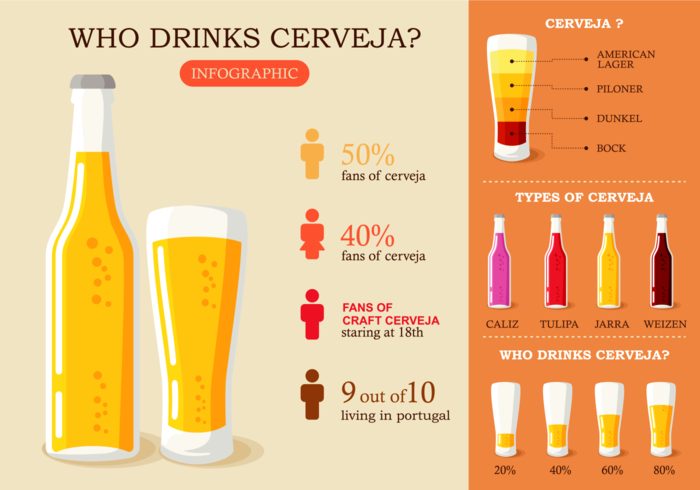 WHO DRINKS CERVEJA?

INFOGRAPHIC

50%
fans of cerveja

40%
fans of cerveja

FANS OF CRAFT CERVEJA
staring at 18th

9 out of 10
living in portugal

CERVEJA ?

AMERICAN LAGER

PILONER

DUNKEL

BOCK

TYPES OF CERVEJA

CALIZ

TULIPA

JARRA

WEIZEN

WHO DRINKS CERVEJA?

20%

40%

60%

80%