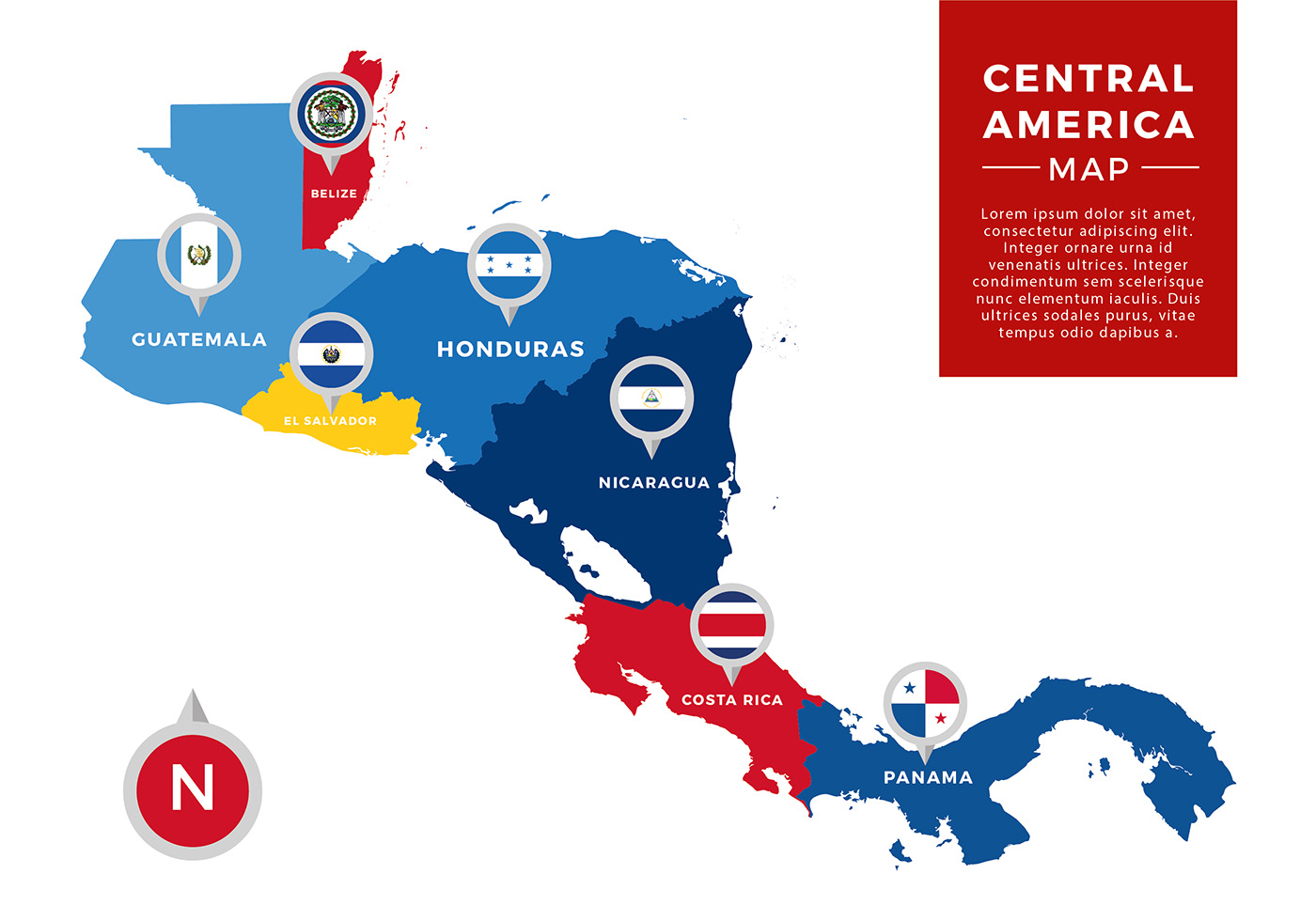 CENTRAL AMERICA
MAP

Lorem ipsum dolor sit amet, consectetur adipiscing elit. Integer ornare urna id venenatis ultrices. Integer condimentum sem scelerisque nunc elementum iaculis. Duis ultrices sodales purus, vitae tempus odio dapibus a.

BELIZE

GUATEMALA

HONDURAS

EL SALVADOR

NICARAGUA

COSTA RICA

PANAMA

N