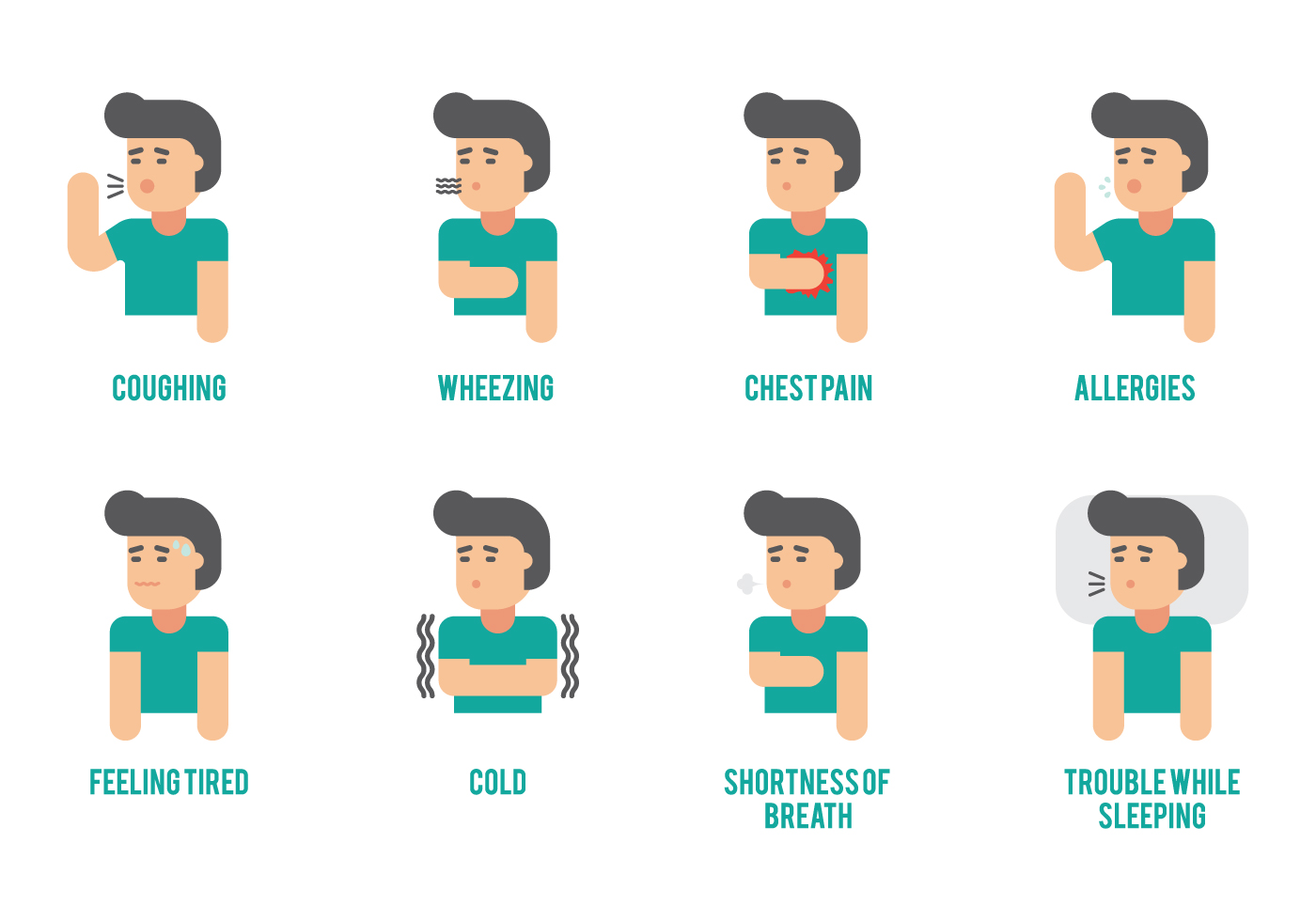 COUGHING

WHEEZING

CHEST PAIN

ALLERGIES

FEELING TIRED

COLD

SHORTNESS OF BREATH

TROUBLE WHILE SLEEPING