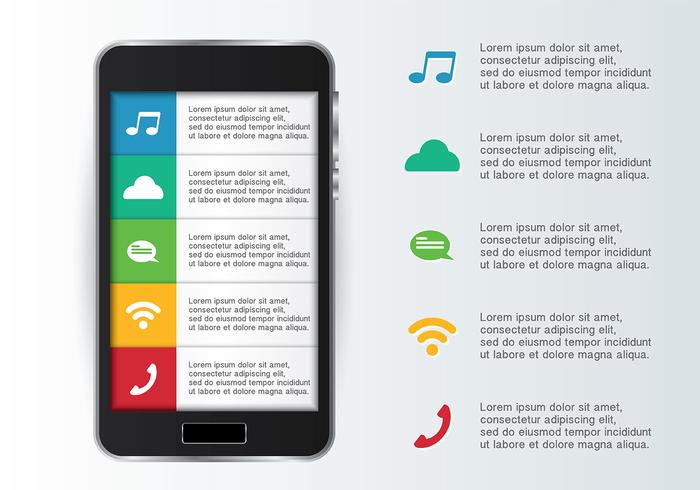 Lorem ipsum dolor sit amet, consectetur adipiscing elit, sed do eiusmod tempor incididunt ut labore et dolore magna aliqua.

Lorem ipsum dolor sit amet, consectetur adipiscing elit, sed do eiusmod tempor incididunt ut labore et dolore magna aliqua.

Lorem ipsum dolor sit amet, consectetur adipiscing elit, sed do eiusmod tempor incididunt ut labore et dolore magna aliqua.

Lorem ipsum dolor sit amet, consectetur adipiscing elit, sed do eiusmod tempor incididunt ut labore et dolore magna aliqua.

Lorem ipsum dolor sit amet, consectetur adipiscing elit, sed do eiusmod tempor incididunt ut labore et dolore magna aliqua.

Lorem ipsum dolor sit amet, consectetur adipiscing elit, sed do eiusmod tempor incididunt ut labore et dolore magna aliqua.

Lorem ipsum dolor sit amet, consectetur adipiscing elit, sed do eiusmod tempor incididunt ut labore et dolore magna aliqua.

Lorem ipsum dolor sit amet, consectetur adipiscing elit, sed do eiusmod tempor incididunt ut labore et dolore magna aliqua.

Lorem ipsum dolor sit amet, consectetur adipiscing elit, sed do eiusmod tempor incididunt ut labore et dolore magna aliqua.

Lorem ipsum dolor sit amet, consectetur adipiscing elit, sed do eiusmod tempor incididunt ut labore et dolore magna aliqua.