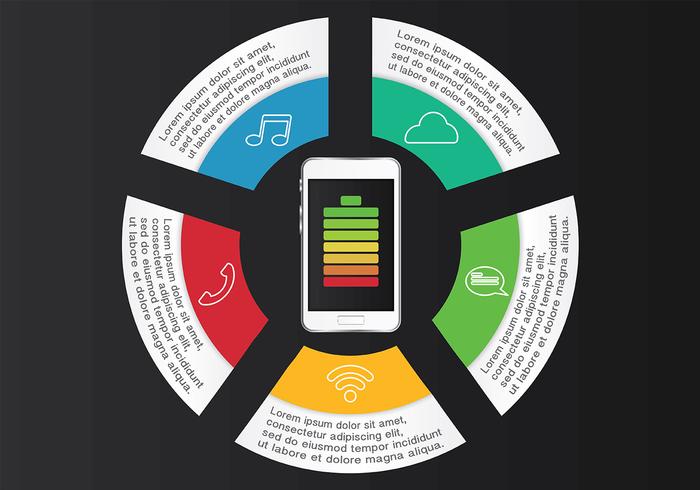 Lorem ipsum dolor sit amet, consectetur adipiscing elit, sed do eiusmod tempor incididunt ut labore et dolore magna aliqua.

Lorem ipsum dolor sit amet, consectetur adipiscing elit, sed do eiusmod tempor incididunt ut labore et dolore magna aliqua.

Lorem ipsum dolor sit amet, consectetur adipiscing elit, sed do eiusmod tempor incididunt ut labore et dolore magna aliqua.

Lorem ipsum dolor sit amet, consectetur adipiscing elit, sed do eiusmod tempor incididunt ut labore et dolore magna aliqua.

Lorem ipsum dolor sit amet, consectetur adipiscing elit, sed do eiusmod tempor incididunt ut labore et dolore magna aliqua.