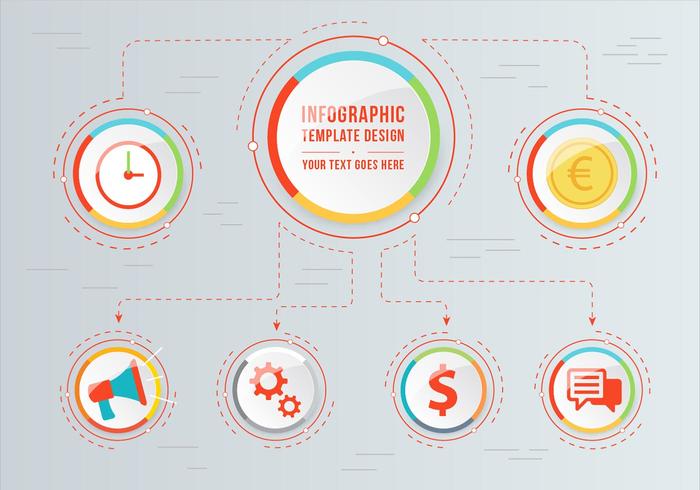 INFOGRAPHIC
TEMPLATE DESIGN
YOUR TEXT GOES HERE

€

$