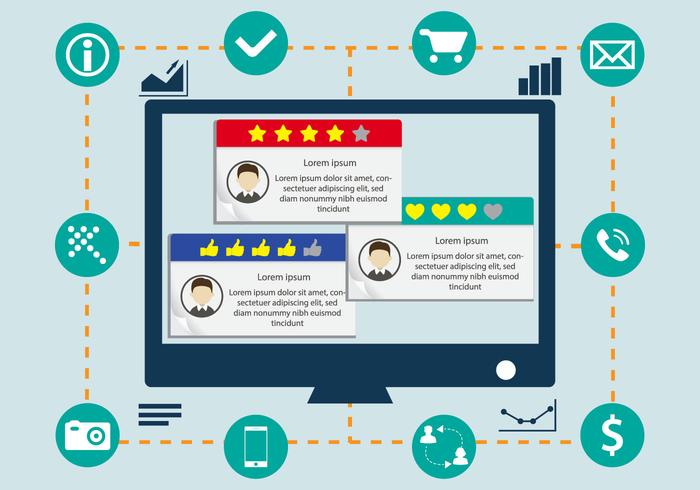 Lorem ipsum
Lorem ipsum dolor sit amet, consectetuer adipiscing elit, sed diam nonummy nibh euismod tincidunt

Lorem ipsum
Lorem ipsum dolor sit amet, consectetuer adipiscing elit, sed diam nonummy nibh euismod tincidunt

Lorem ipsum
Lorem ipsum dolor sit amet, consectetuer adipiscing elit, sed diam nonummy nibh euismod tincidunt

$