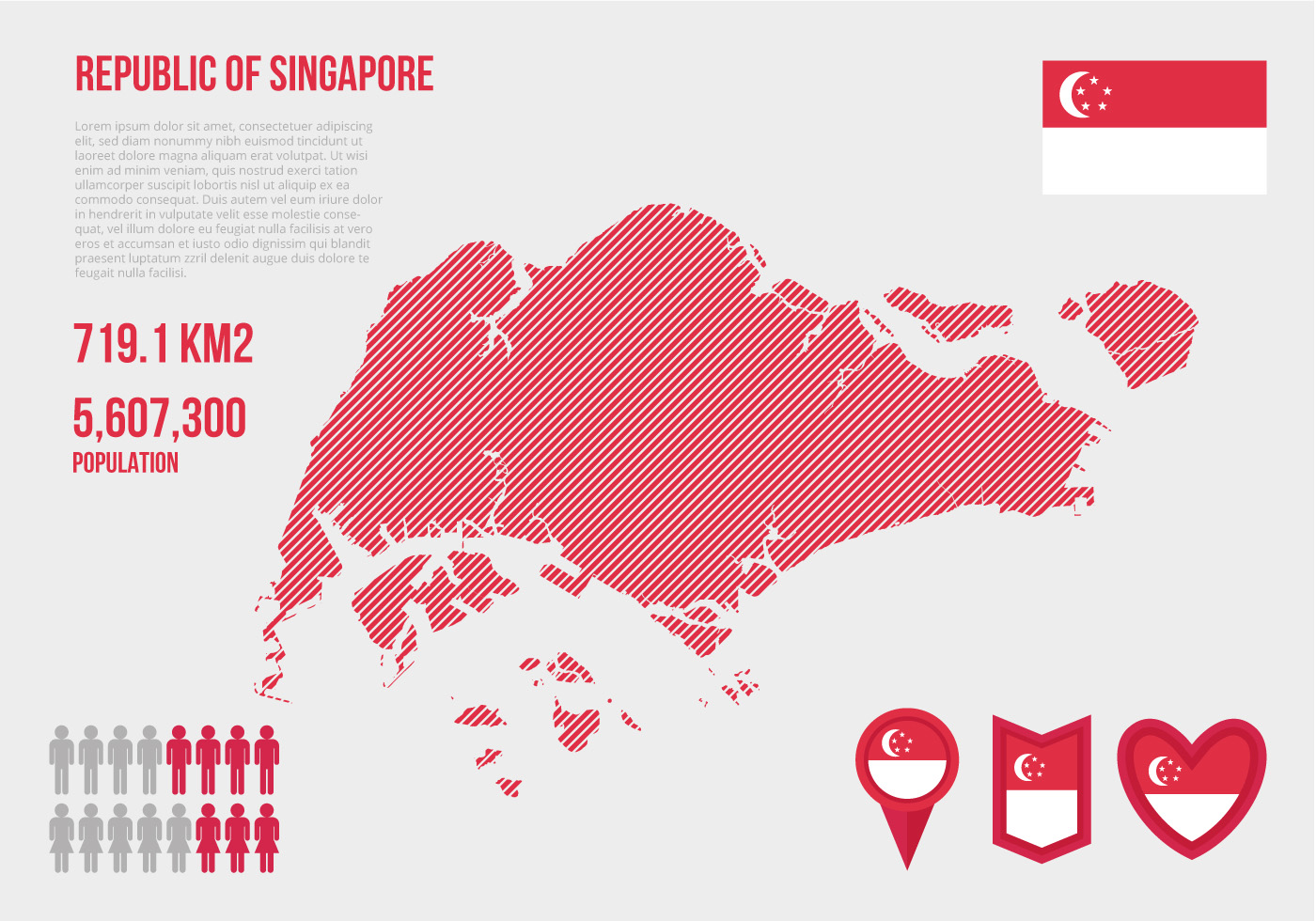 REPUBLIC OF SINGAPORE

Lorem ipsum dolor sit amet, consectetuer adipiscing elit, sed diam nonummy nibh euismod tincidunt ut laoreet dolore magna aliquam erat volutpat. Ut wisi enim ad minim veniam, quis nostrud exerci tation ullamcorper suscipit lobortis nisl ut aliquip ex ea commodo consequat. Duis autem vel eum iriure dolor in hendrerit in vulputate velit esse molestie consequat, vel illum dolore eu feugiat nulla facilisis at vero eros et accumsan et iusto odio dignissim qui blandit praesent luptatum zzril delenit augue duis dolore te feugait nulla facilisi.

719.1 KM2

5,607,300
POPULATION