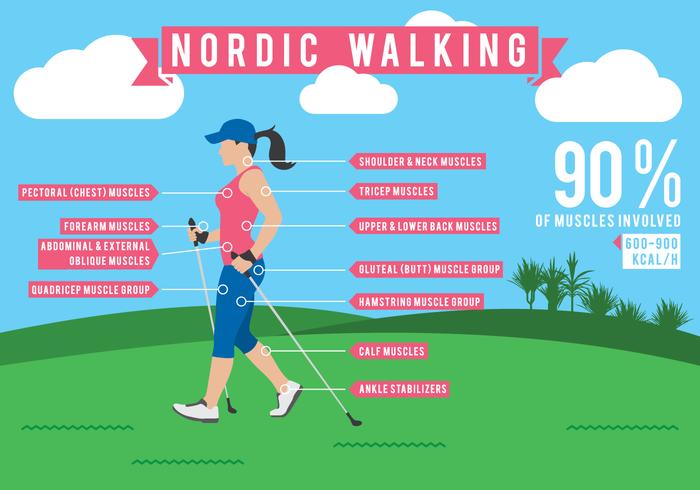 NORDIC WALKING

PECTORAL (CHEST) MUSCLES

FOREARM MUSCLES

ABDOMINAL & EXTERNAL OBLIQUE MUSCLES

QUADRICEP MUSCLE GROUP

SHOULDER & NECK MUSCLES

TRICEP MUSCLES

UPPER & LOWER BACK MUSCLES

GLUTEAL (BUTT) MUSCLE GROUP

HAMSTRING MUSCLE GROUP

CALF MUSCLES

ANKLE STABILIZERS

90%

OF MUSCLES INVOLVED

600-900 KCAL/H