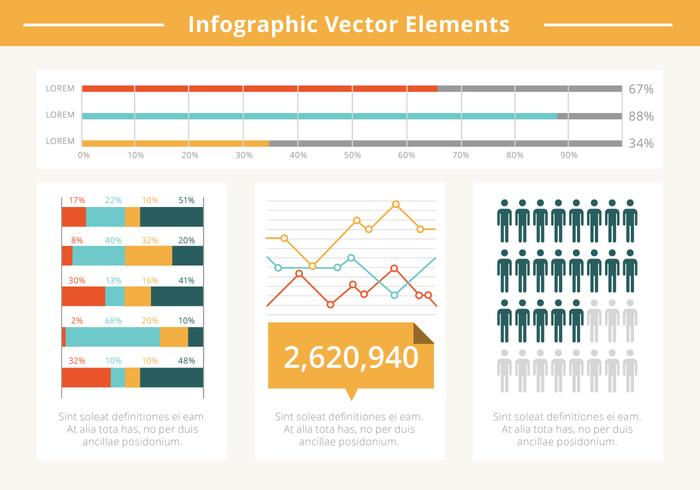 Infographic Vector Elements

LOREM 67%
LOREM 88%
LOREM 34%
0% 10% 20% 30% 40% 50% 60% 70% 80% 90%

17% 22% 10% 51%
8% 40% 32% 20%
30% 13% 16% 41%
2% 68% 20% 10%
32% 10% 10% 48%

Sint soleat definitiones ei eam. At alia tota has, no per duis ancillae posidonium.

2,620,940

Sint soleat definitiones ei eam. At alia tota has, no per duis ancillae posidonium.

Sint soleat definitiones ei eam. At alia tota has, no per duis ancillae posidonium.