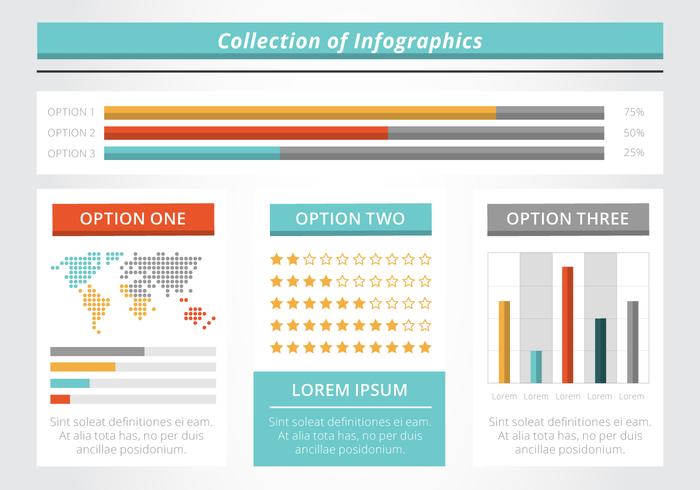 Collection of Infographics

OPTION 1 75%
OPTION 2 50%
OPTION 3 25%

OPTION ONE

Sint soleat definitiones ei eam. At alia tota has, no per duis ancillae posidonium.

OPTION TWO

LOREM IPSUM

Sint soleat definitiones ei eam. At alia tota has, no per duis ancillae posidonium.

OPTION THREE

Lorem Lorem Lorem Lorem Lorem

Sint soleat definitiones ei eam. At alia tota has, no per duis ancillae posidonium.