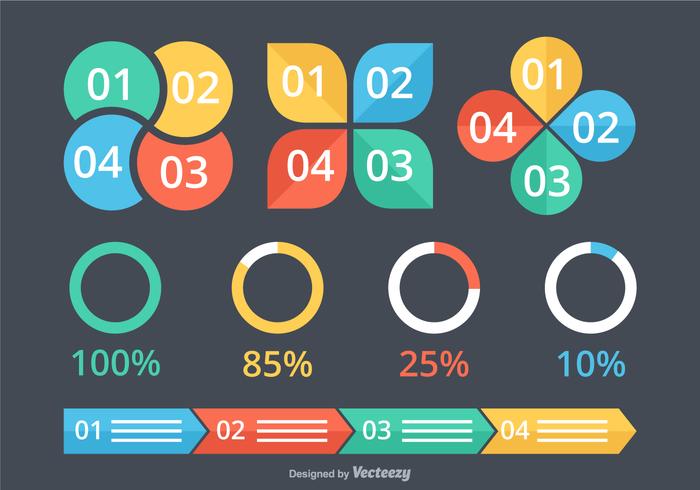 01 02
04 03

01 02
04 03

01
04 02
03

100%
85%
25%
10%

01 02 03 04

Designed by Vecteezy