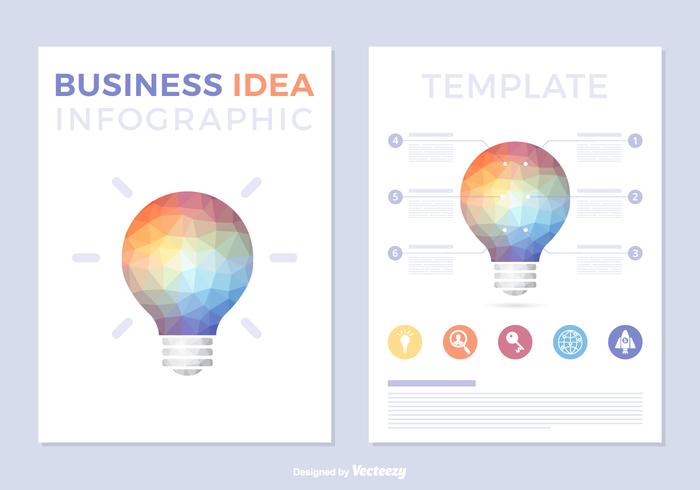 BUSINESS IDEA
INFOGRAPHIC

TEMPLATE

4
5
6
1
2
3

Designed by Vecteezy