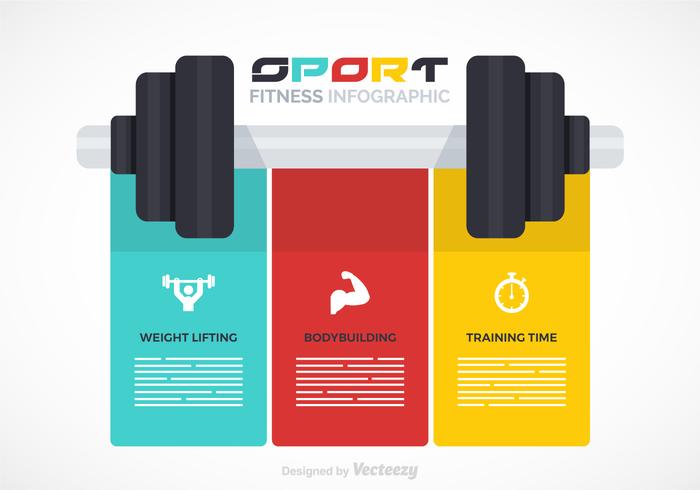 SPORT
FITNESS INFOGRAPHIC

WEIGHT LIFTING

BODYBUILDING

TRAINING TIME

Designed by Vecteezy