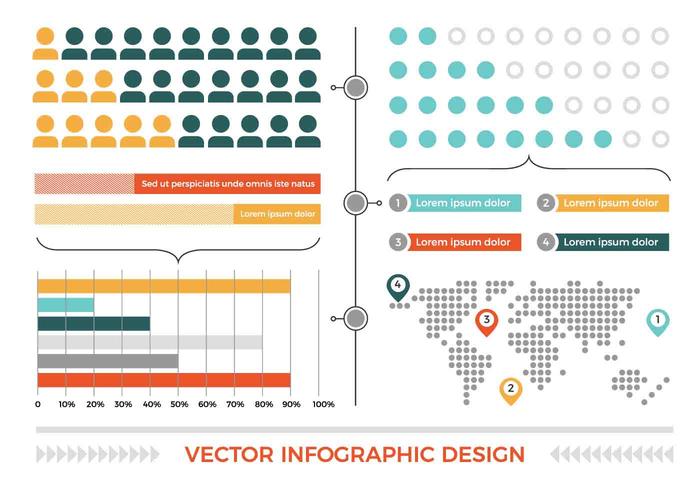 Sed ut perspiciatis unde omnis iste natus

Lorem ipsum dolor

0 10% 20% 30% 40% 50% 60% 70% 80% 90% 100%

1 Lorem ipsum dolor

2 Lorem ipsum dolor

3 Lorem ipsum dolor

4 Lorem ipsum dolor

4

3

1

2

VECTOR INFOGRAPHIC DESIGN