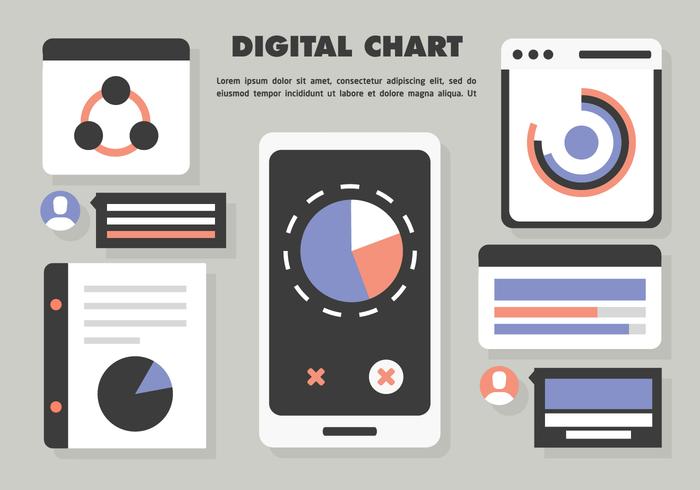 DIGITAL CHART

Lorem ipsum dolor sit amet, consectetur adipiscing elit, sed do eiusmod tempor incididunt ut labore et dolore magna aliqua. Ut