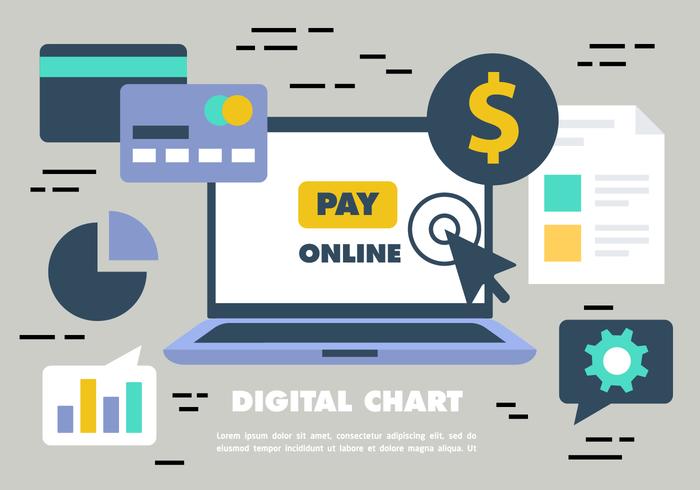 $

PAY

ONLINE

DIGITAL CHART

Lorem ipsum dolor sit amet, consectetur adipiscing elit, sed do eiusmod tempor incididunt ut labore et dolore magna aliqua. Ut