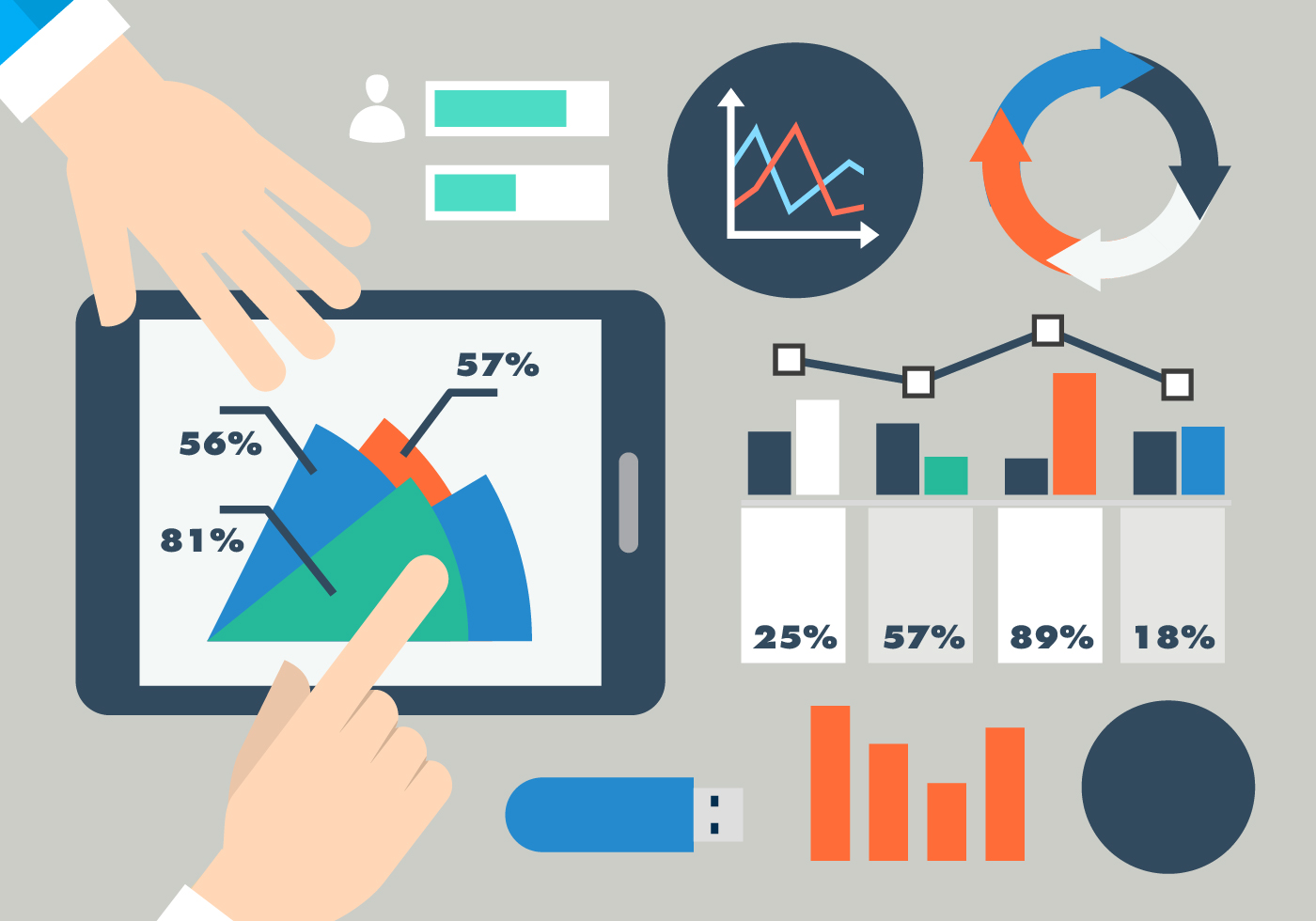 57%
56%
81%
25%
57%
89%
18%