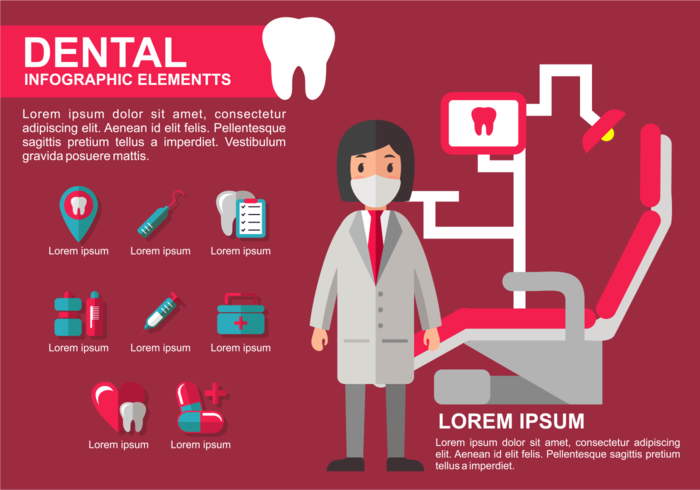 DENTAL
INFOGRAPHIC ELEMENTTS

Lorem ipsum dolor sit amet, consectetur adipiscing elit. Aenean id elit felis. Pellentesque sagittis pretium tellus a imperdiet. Vestibulum gravida posuere mattis.

Lorem ipsum
Lorem ipsum
Lorem ipsum

Lorem ipsum
Lorem ipsum
Lorem ipsum

Lorem ipsum
Lorem ipsum

LOREM IPSUM

Lorem ipsum dolor sit amet, consectetur adipiscing elit. Aenean id elit felis. Pellentesque sagittis pretium tellus a imperdiet.