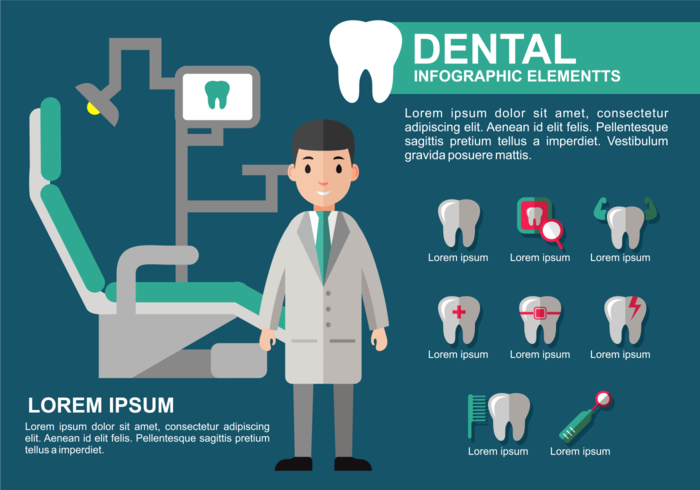 DENTAL
INFOGRAPHIC ELEMENTTS

Lorem ipsum dolor sit amet, consectetur adipiscing elit. Aenean id elit felis. Pellentesque sagittis pretium tellus a imperdiet. Vestibulum gravida posuere mattis.

Lorem ipsum
Lorem ipsum
Lorem ipsum

Lorem ipsum
Lorem ipsum
Lorem ipsum

Lorem ipsum
Lorem ipsum

LOREM IPSUM

Lorem ipsum dolor sit amet, consectetur adipiscing elit. Aenean id elit felis. Pellentesque sagittis pretium tellus a imperdiet.