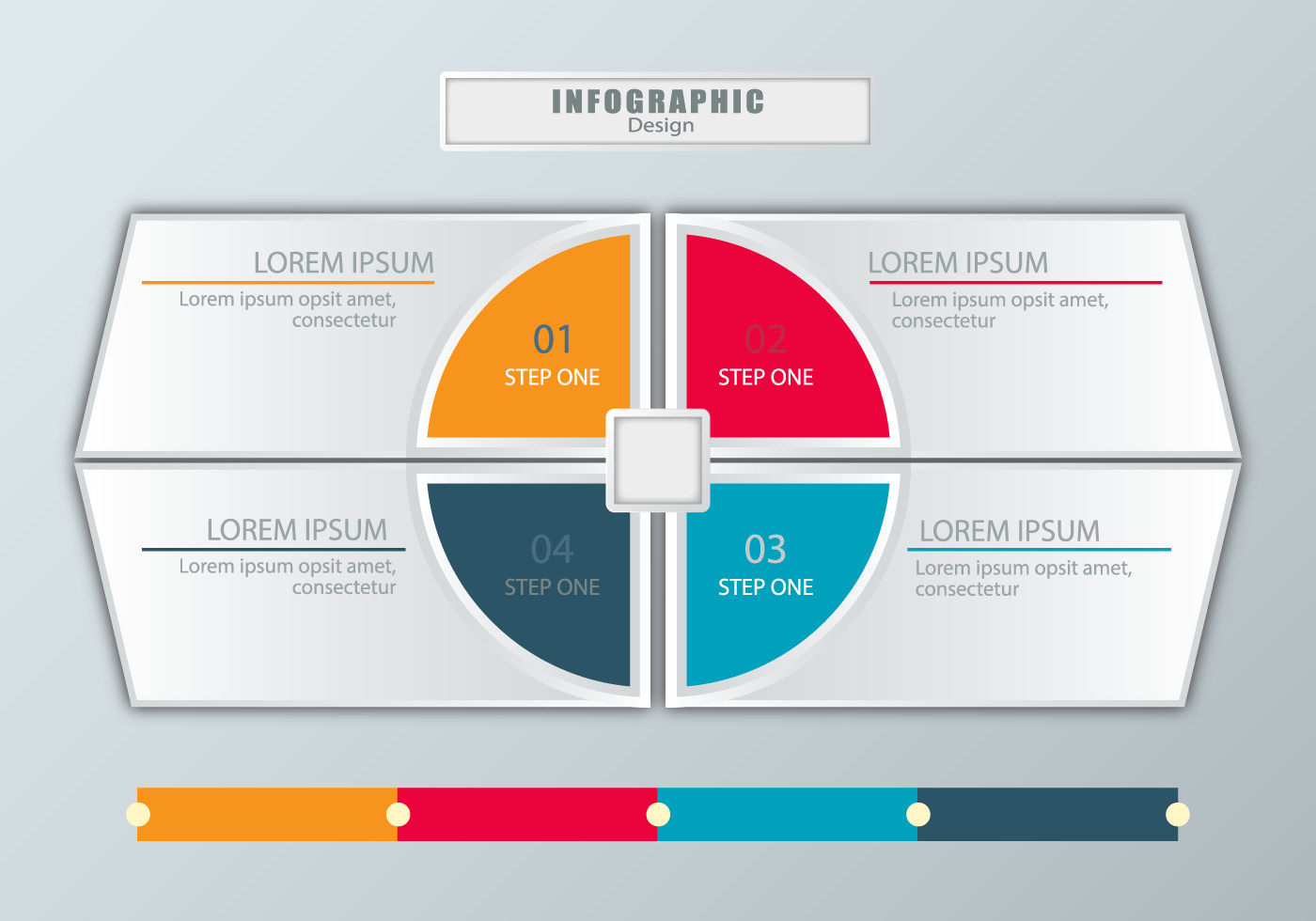 INFOGRAPHIC
Design

LOREM IPSUM
Lorem ipsum opsit amet, consectetur

01
STEP ONE

02
STEP ONE

LOREM IPSUM
Lorem ipsum opsit amet, consectetur

LOREM IPSUM
Lorem ipsum opsit amet, consectetur

04
STEP ONE

03
STEP ONE

LOREM IPSUM
Lorem ipsum opsit amet, consectetur